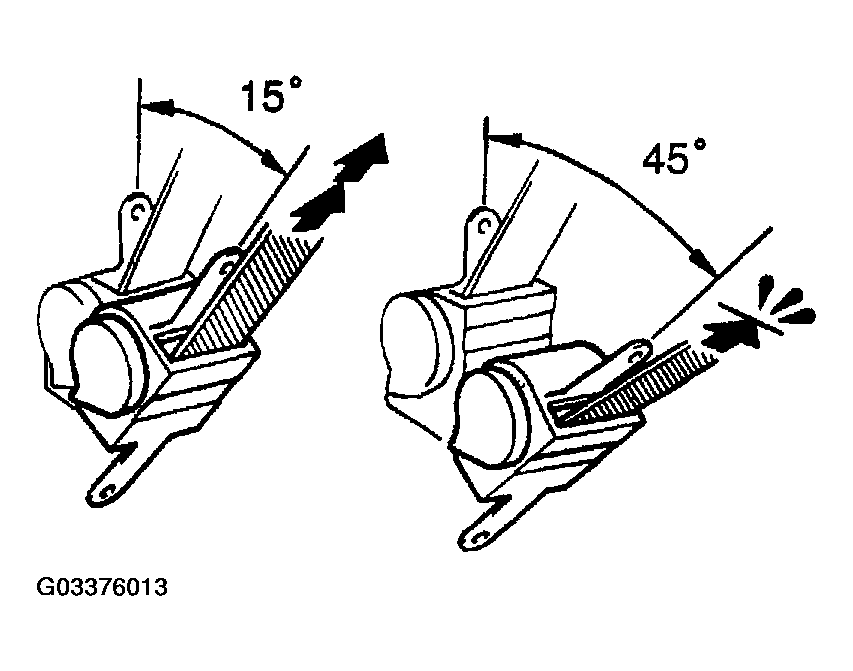 15°

45°

G03376013