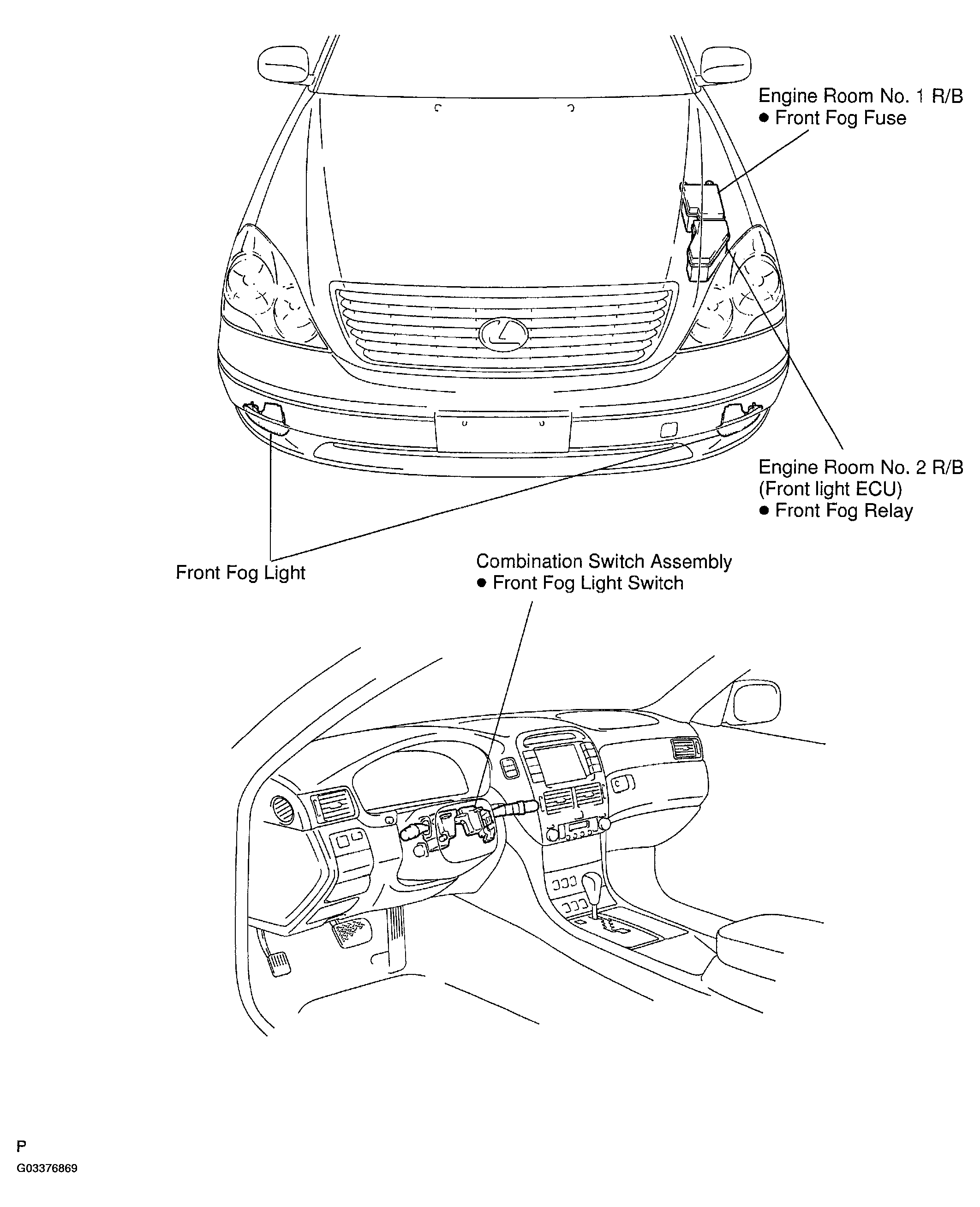 Engine Room No. 1 R/B
● Front Fog Fuse

Engine Room No. 2 R/B
(Front light ECU)
● Front Fog Relay

Front Fog Light

Combination Switch Assembly
● Front Fog Light Switch

P
G03376869