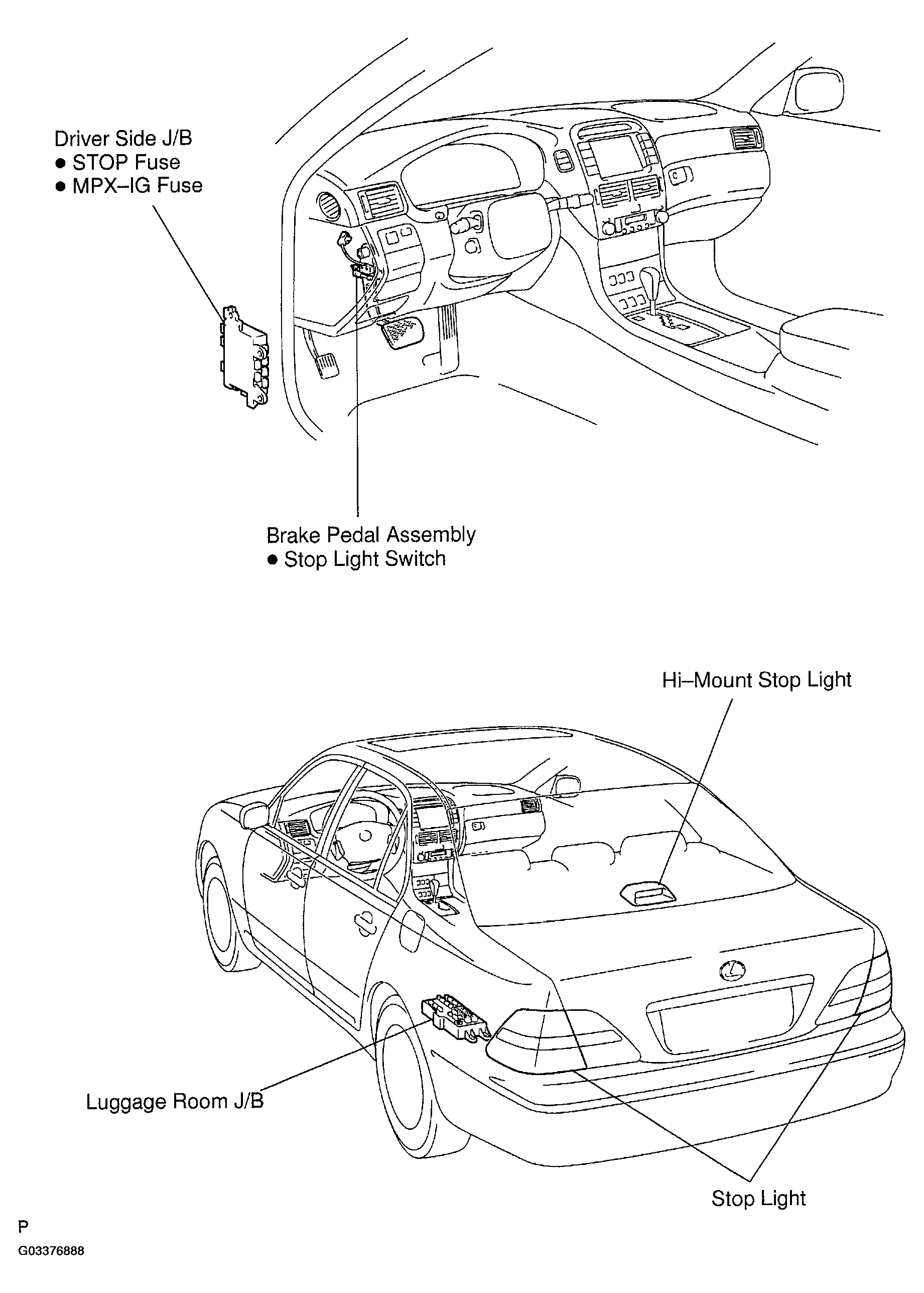 Driver Side J/B
● STOP Fuse
● MPX–IG Fuse

Brake Pedal Assembly
● Stop Light Switch

Hi–Mount Stop Light

Luggage Room J/B

Stop Light

P

G03376888