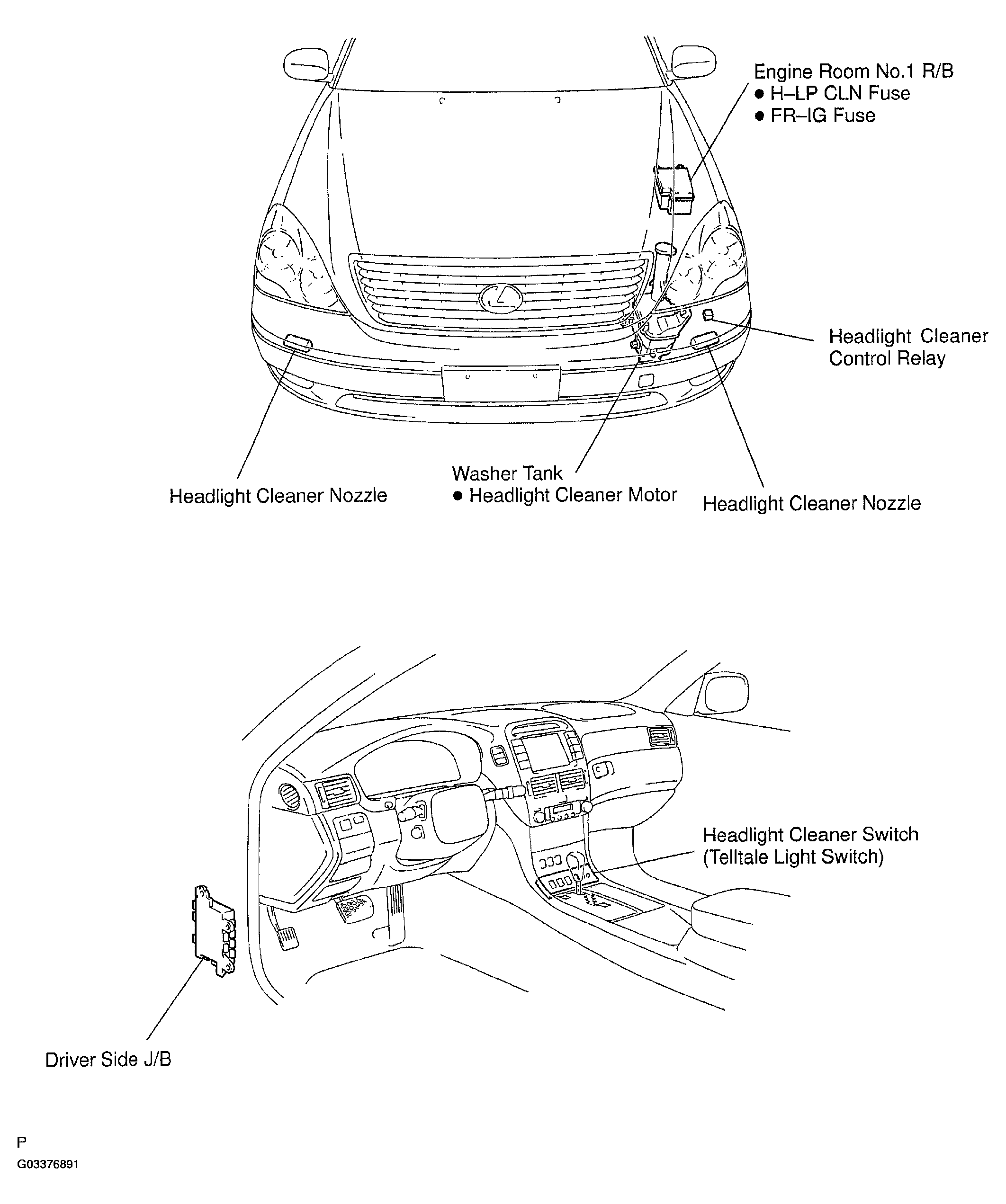 Engine Room No.1 R/B
● H–LP CLN Fuse
● FR–IG Fuse

Headlight Cleaner Control Relay

Headlight Cleaner Nozzle

Washer Tank
● Headlight Cleaner Motor

Headlight Cleaner Nozzle

Headlight Cleaner Switch (Telltale Light Switch)

Driver Side J/B

P

G03376891