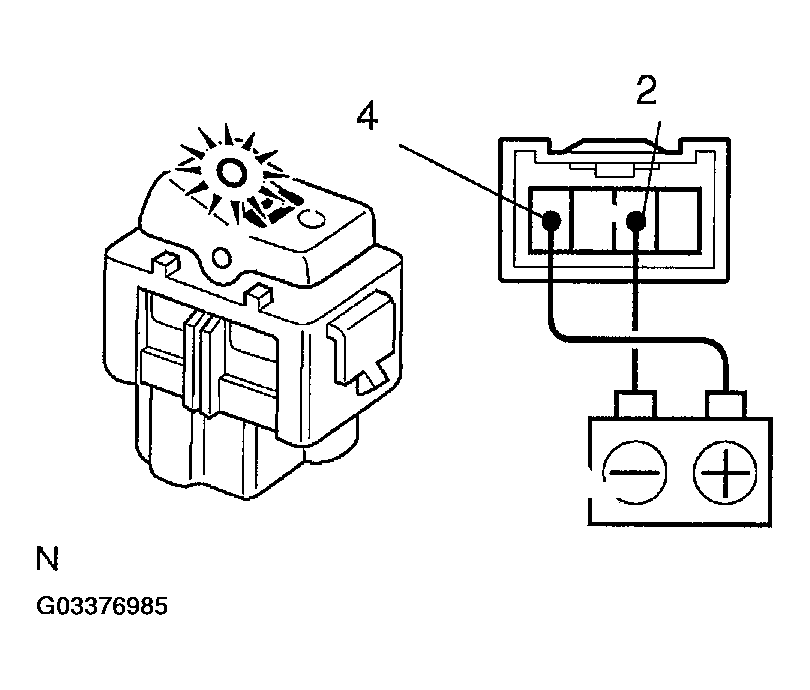 4

2

N

G03376985