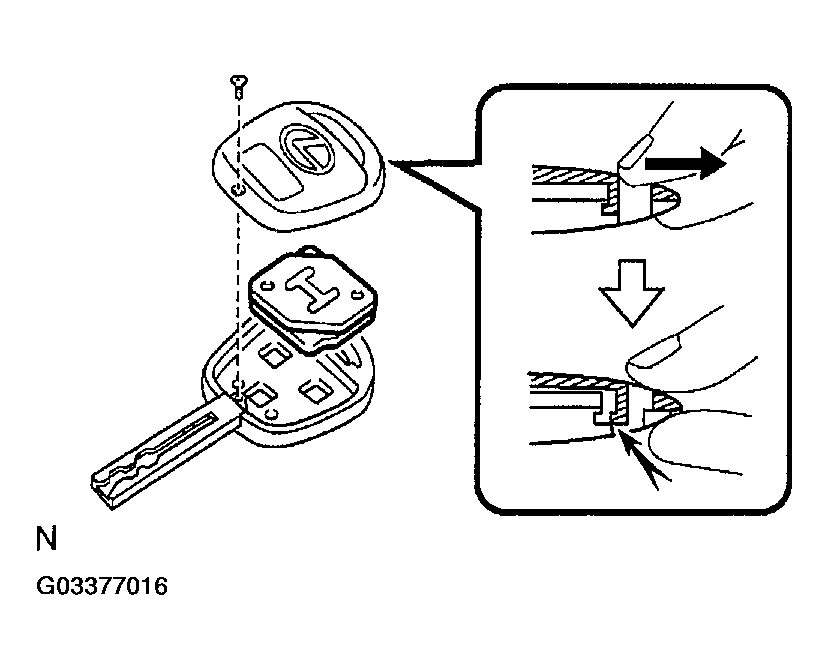 N

G03377016