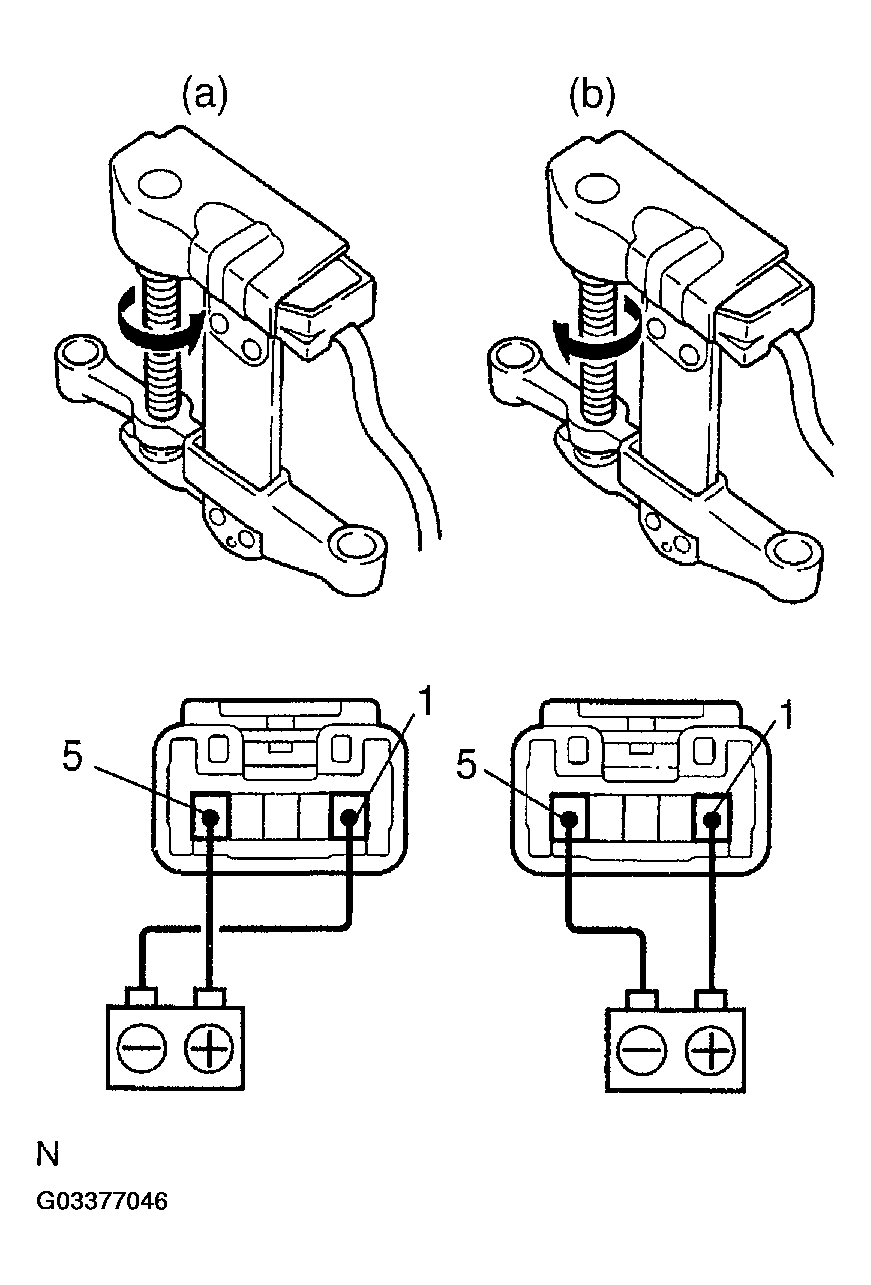 (a)

(b)

5

1

5

1

N

G03377046