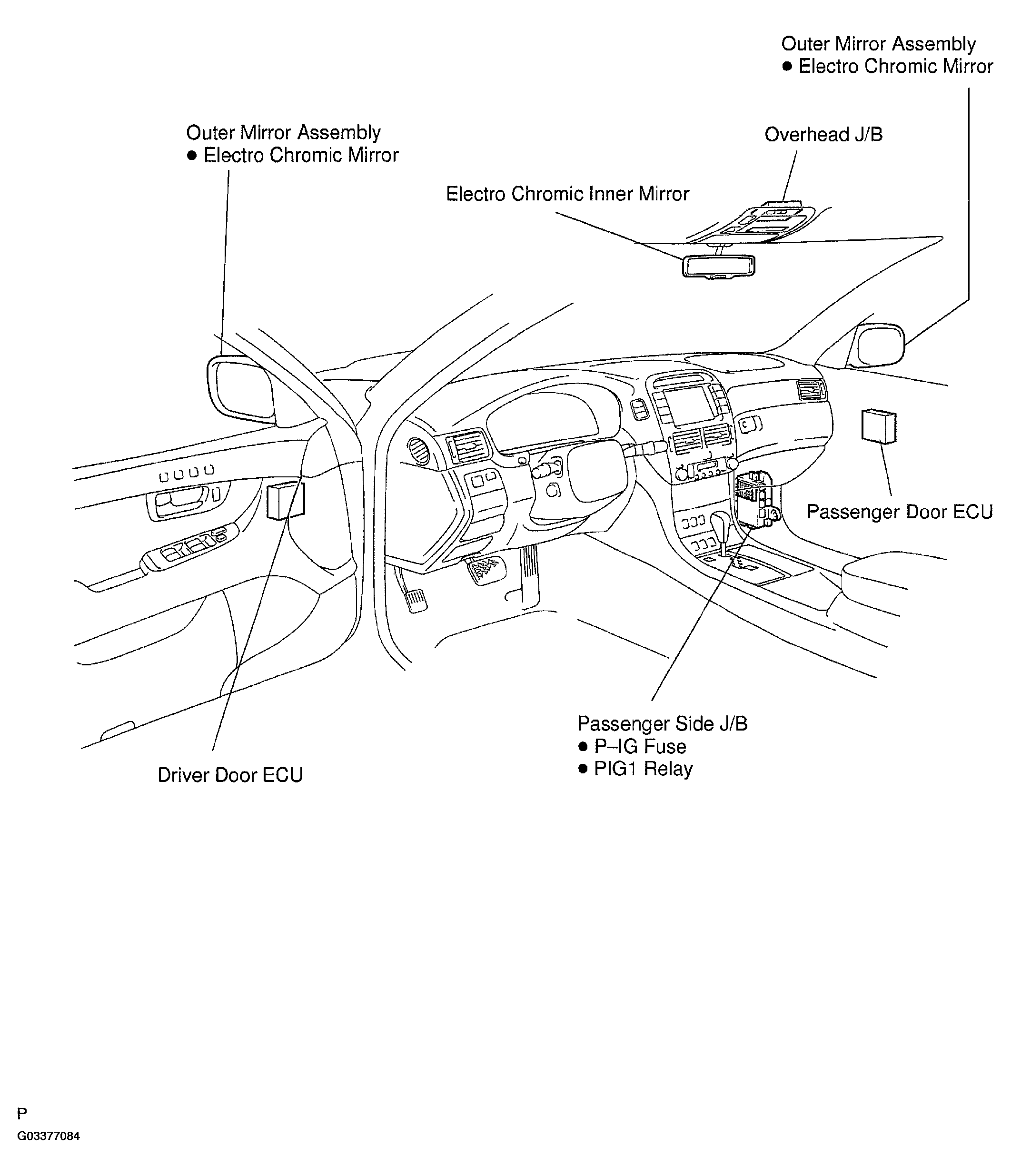 Outer Mirror Assembly
● Electro Chromic Mirror

Outer Mirror Assembly
● Electro Chromic Mirror

Overhead J/B

Electro Chromic Inner Mirror

Passenger Door ECU

Passenger Side J/B
● P–IG Fuse
● PIG1 Relay

Driver Door ECU

P
G03377084