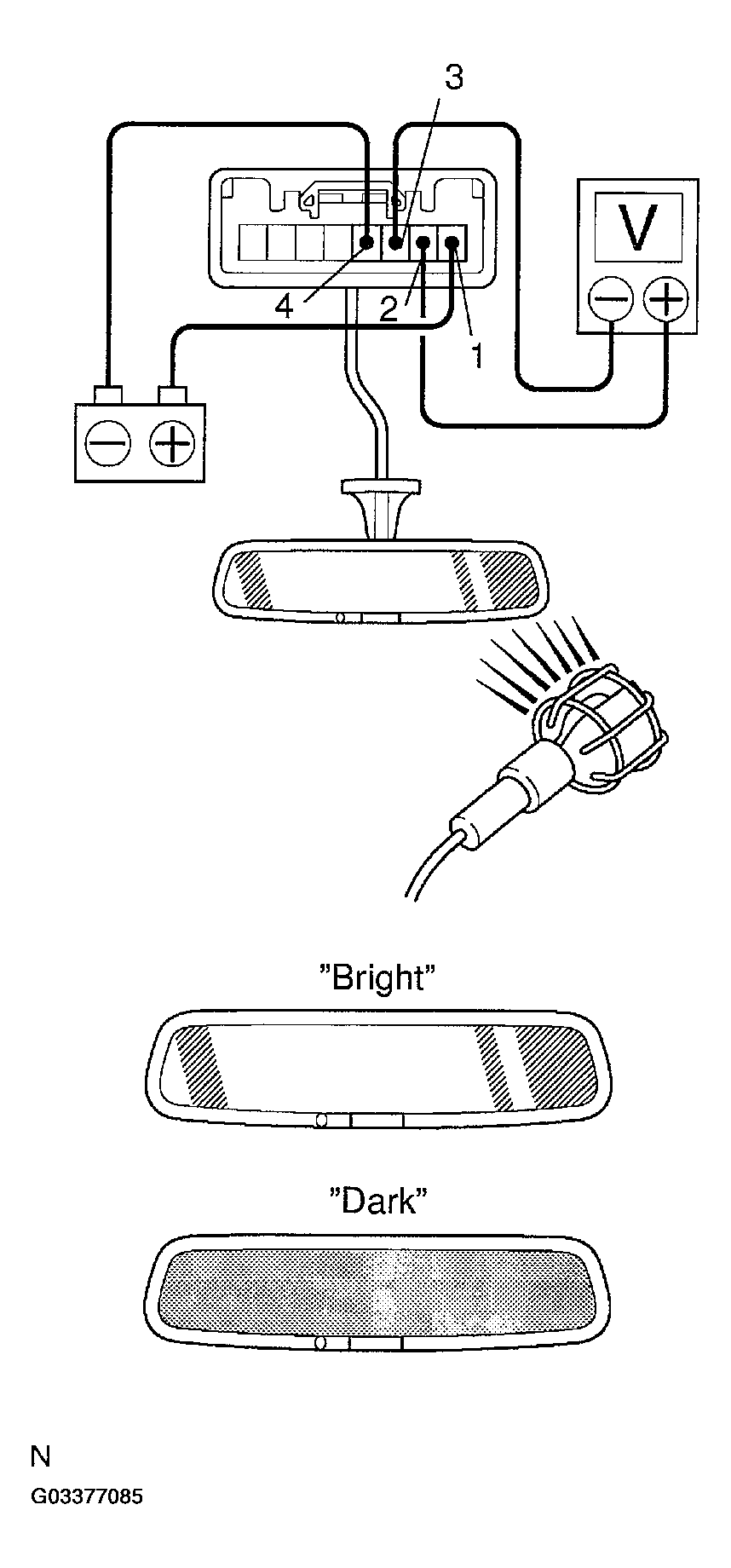 3
V
4
2
1
"Bright"
"Dark"
N
G03377085