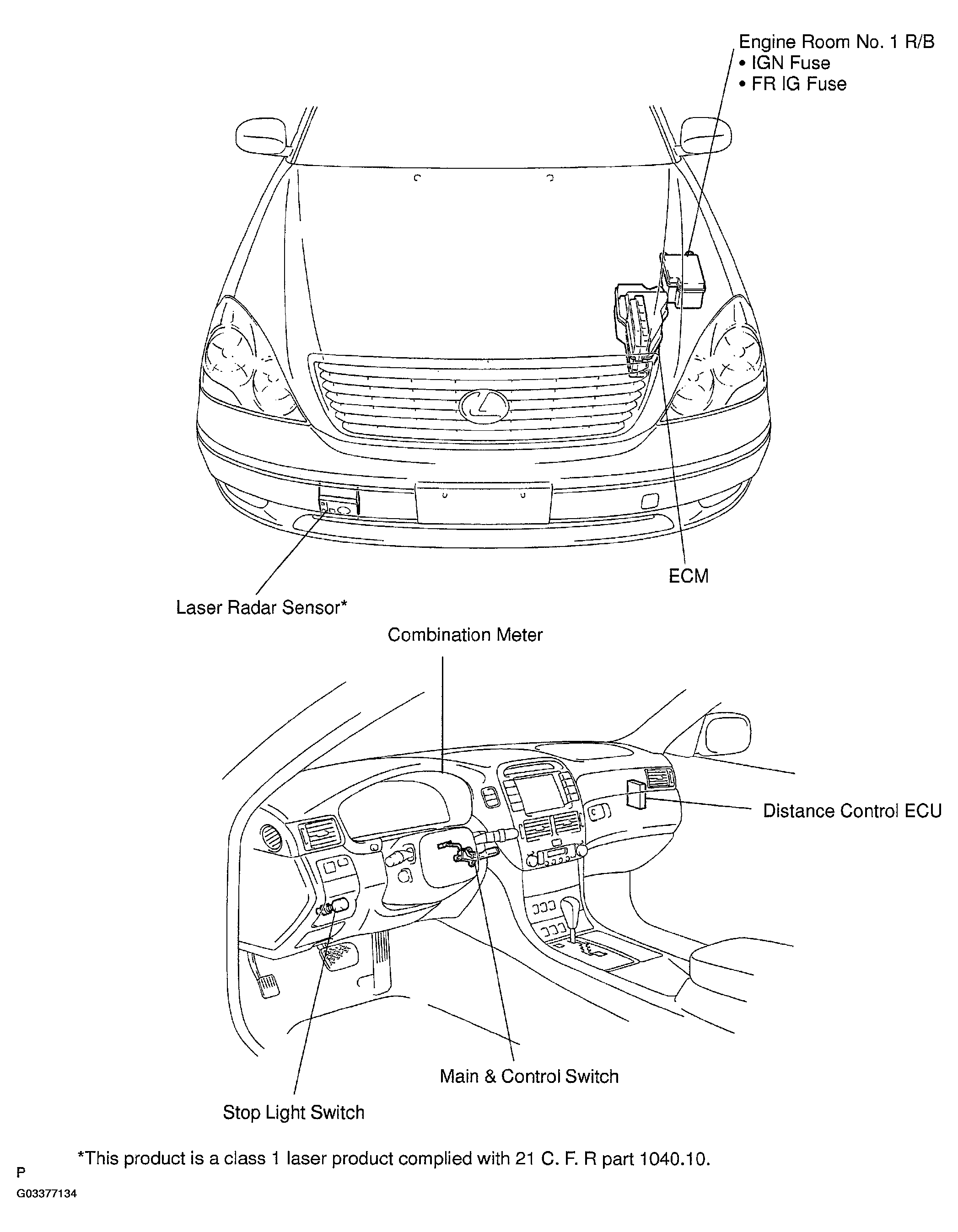 Engine Room No. 1 R/B
• IGN Fuse
• FR IG Fuse

ECM

Laser Radar Sensor*

Combination Meter

Distance Control ECU

Main & Control Switch

Stop Light Switch

*This product is a class 1 laser product complied with 21 C. F. R part 1040.10.

P
G03377134