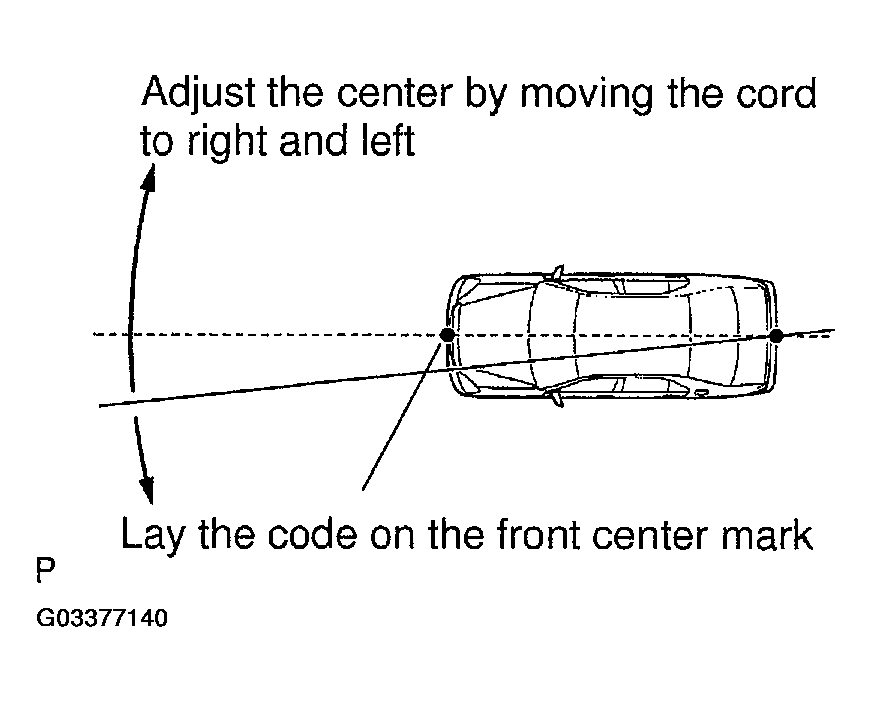 Adjust the center by moving the cord to right and left

Lay the code on the front center mark

P

G03377140