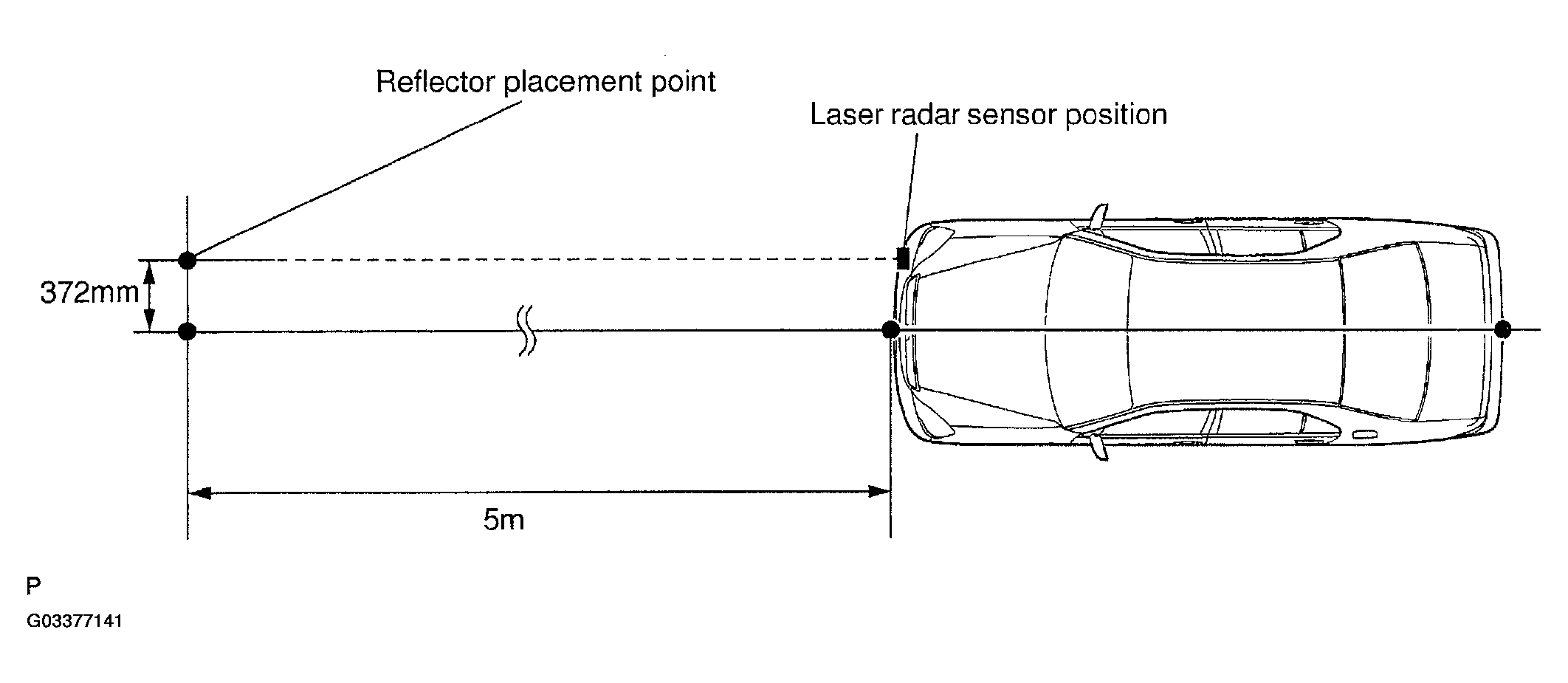 Reflector placement point

Laser radar sensor position

372mm

5m

P
G03377141