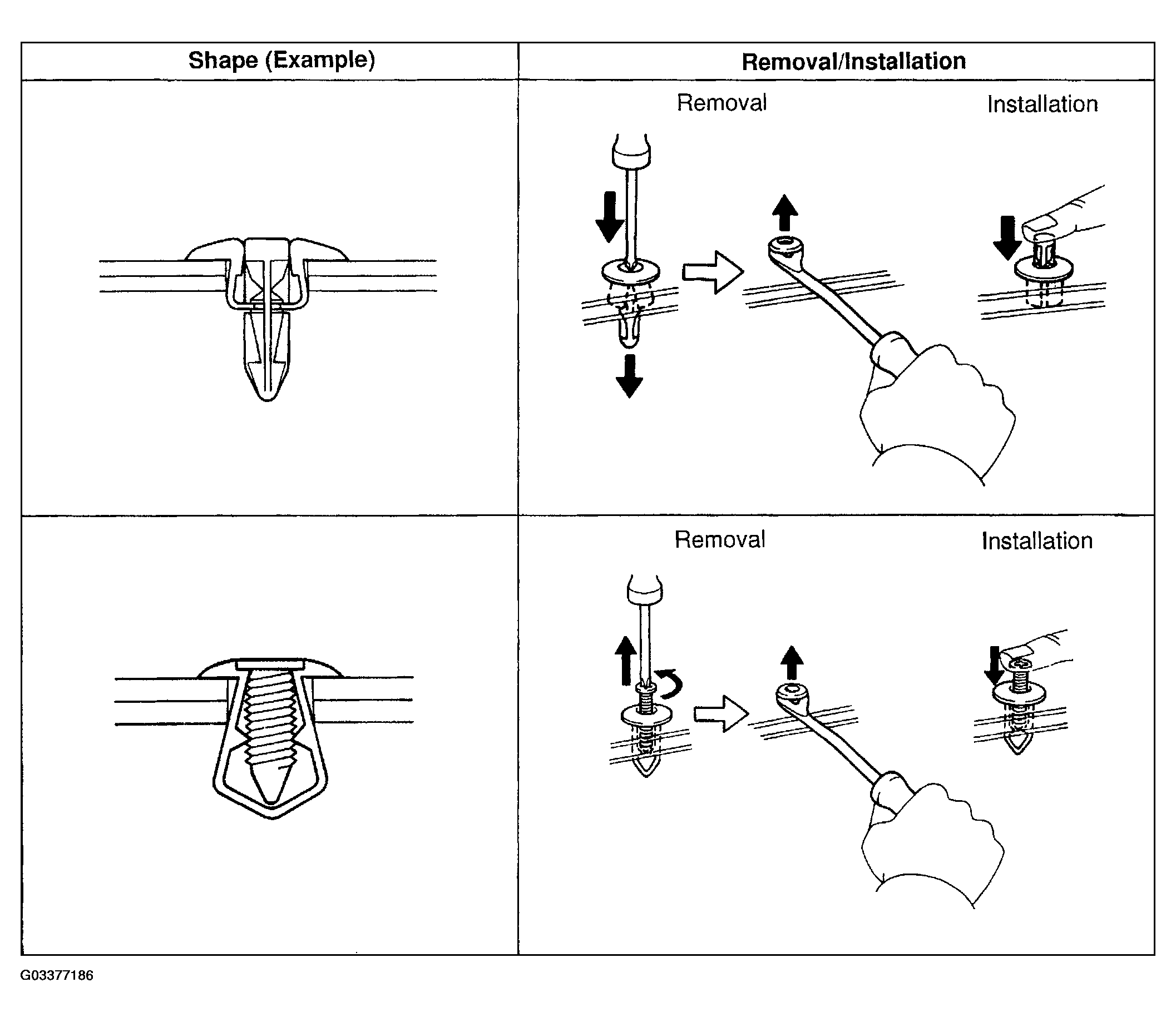 | Shape (Example) | Removal/Installation |
|---|---|
| | Removal Installation |
| | Removal Installation |

G03377186