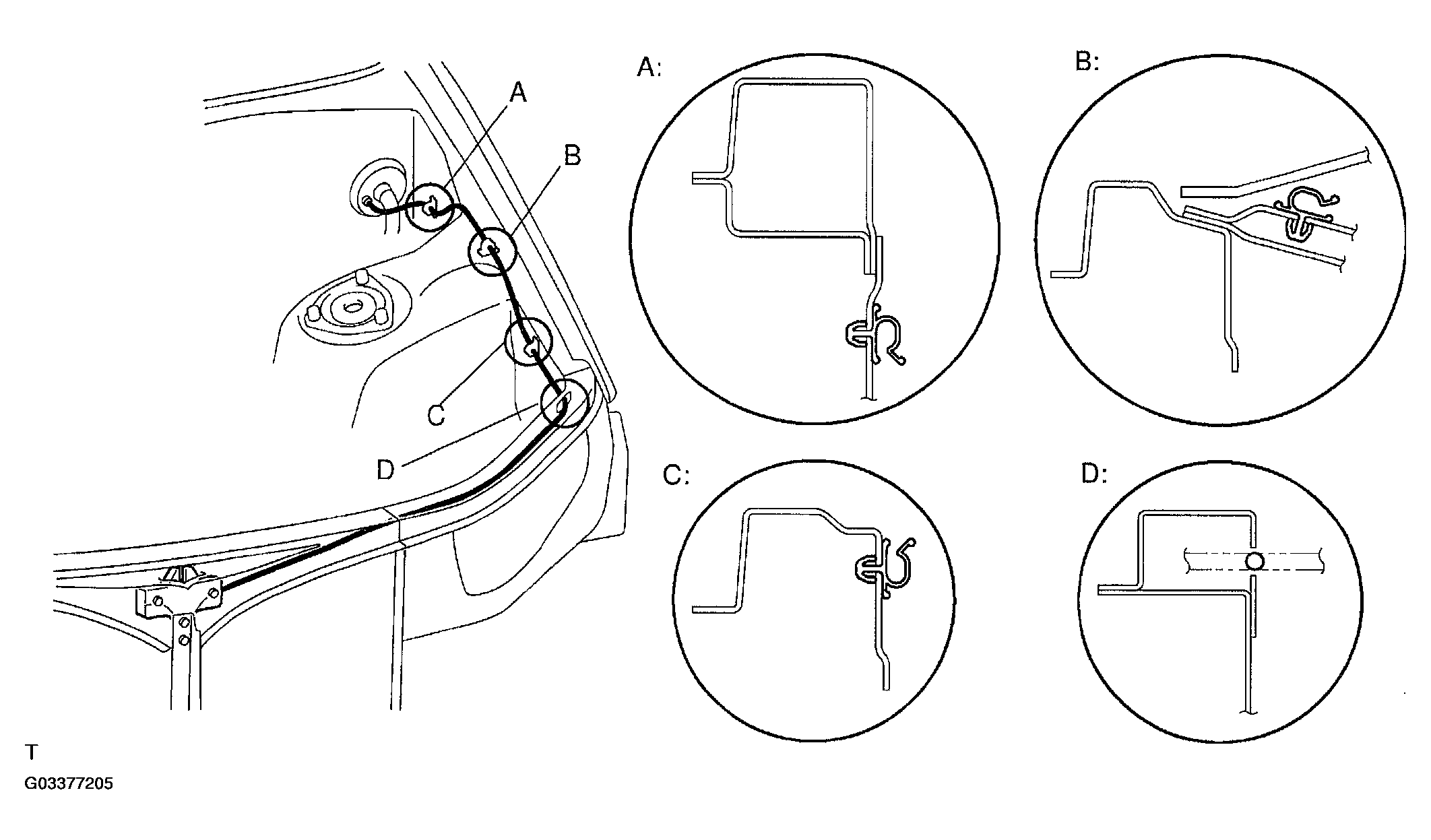 A
B
C
D
A:
B:
C:
D:
T
G03377205