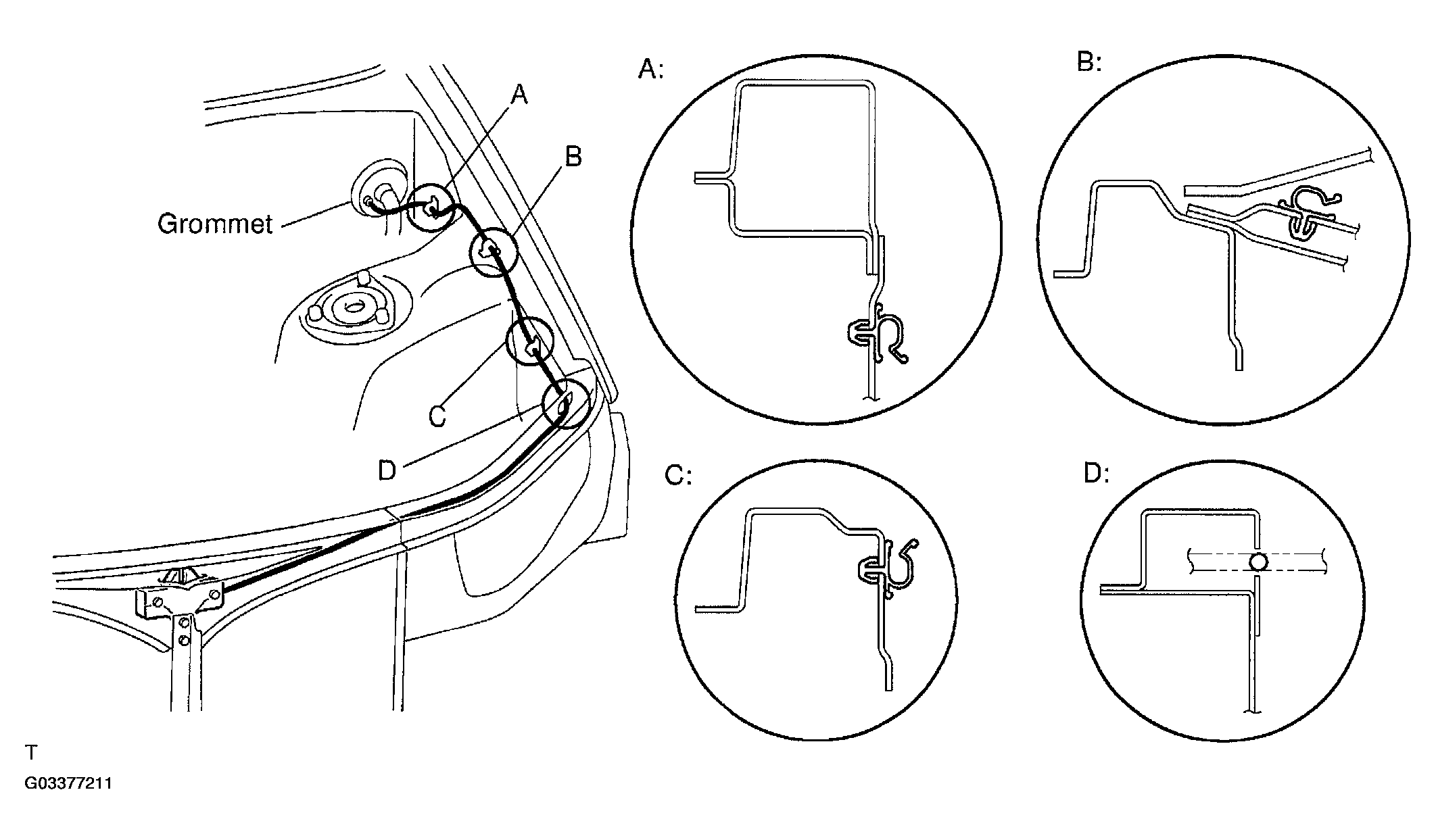 A
B
Grommet
C
D
A:
B:
C:
D:
T
G03377211