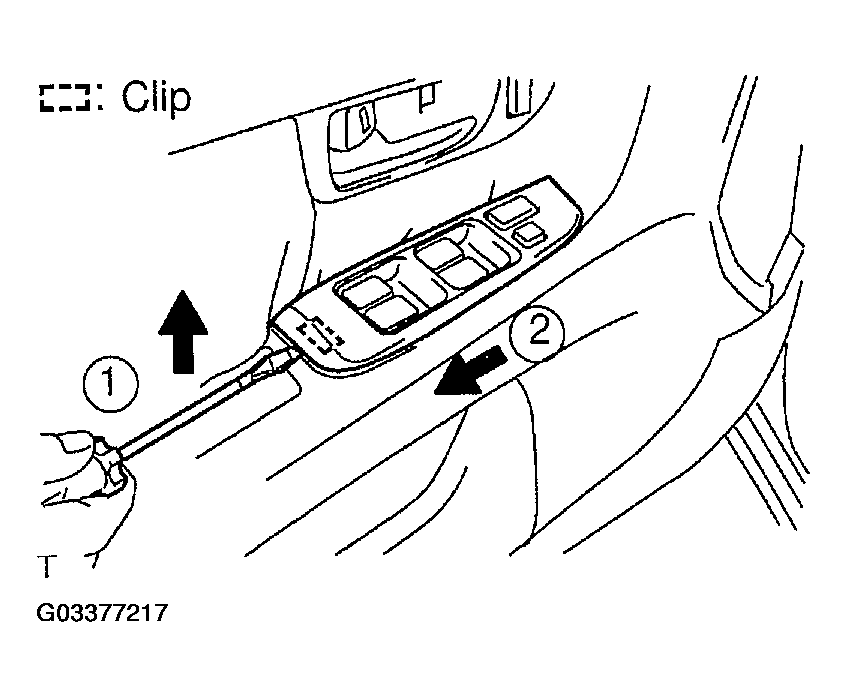 : Clip

1

2

T

G03377217