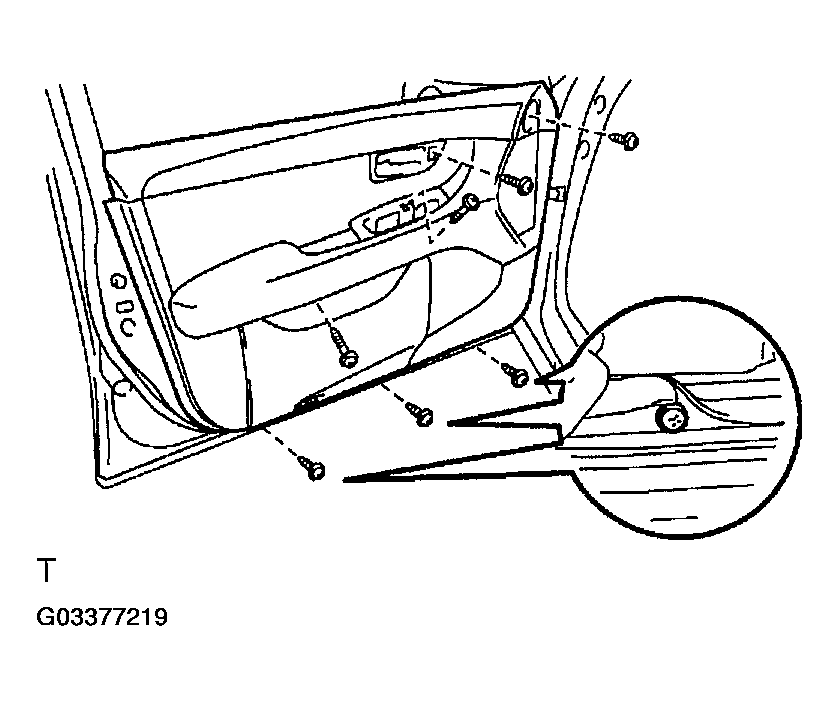 T

G03377219