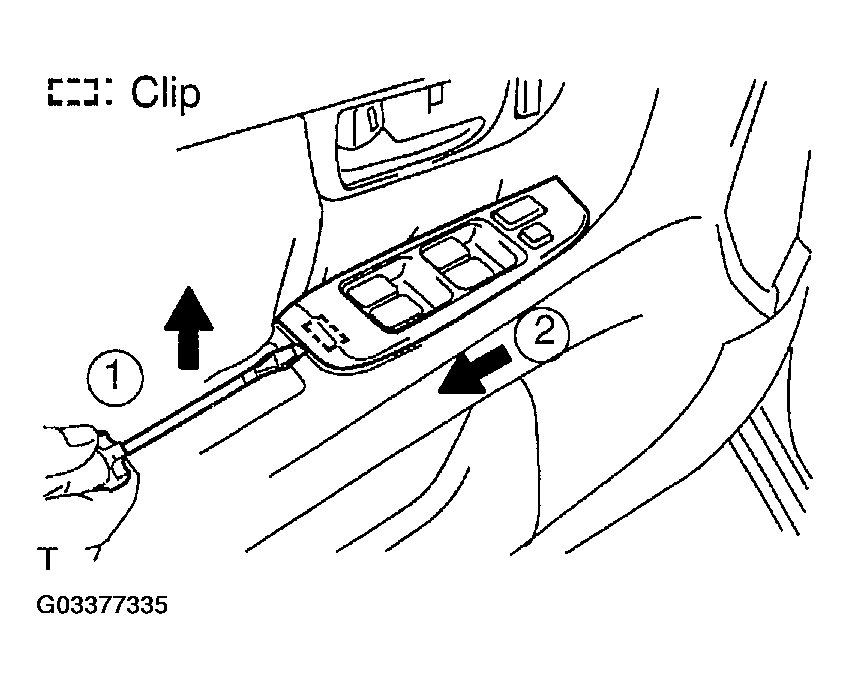 : Clip

1

2

T

G03377335