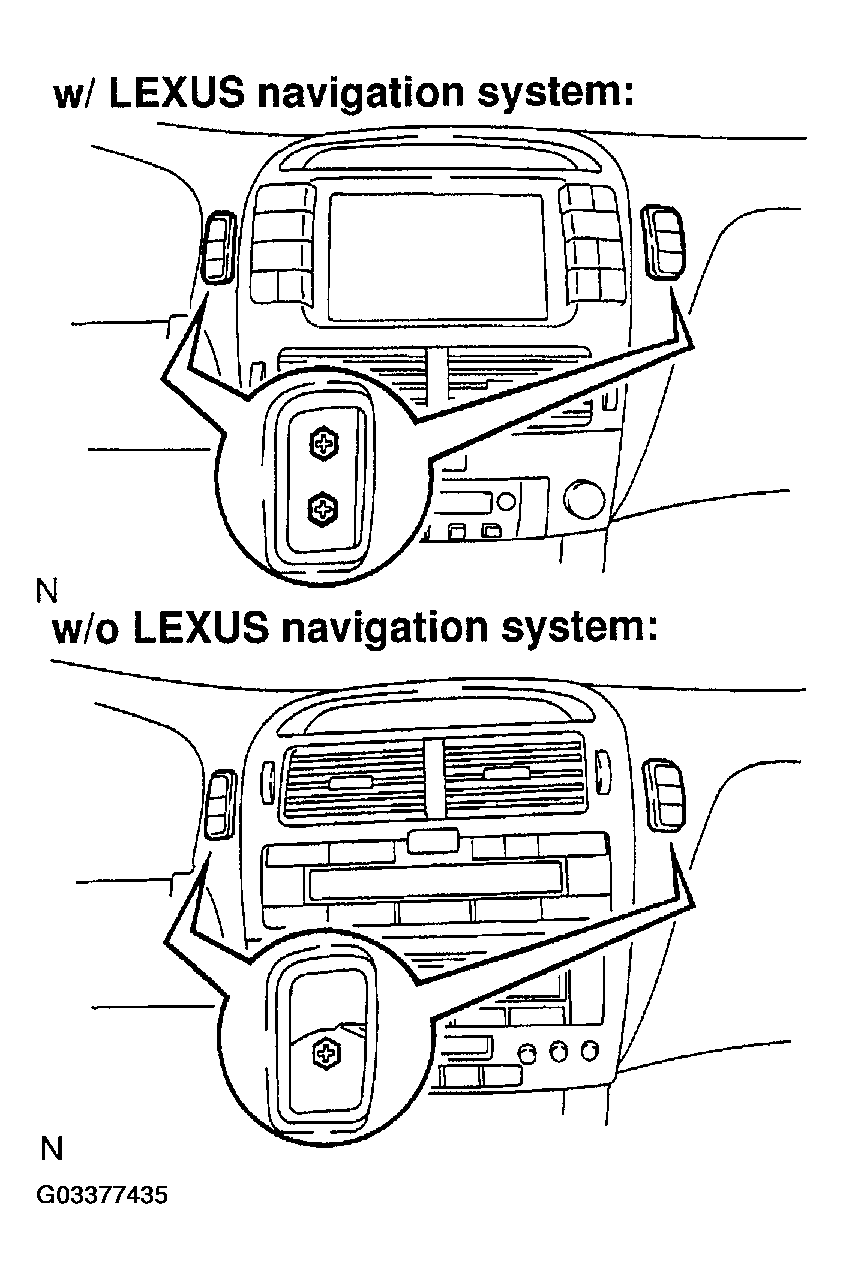 w/ LEXUS navigation system:

N

w/o LEXUS navigation system:

N

G03377435