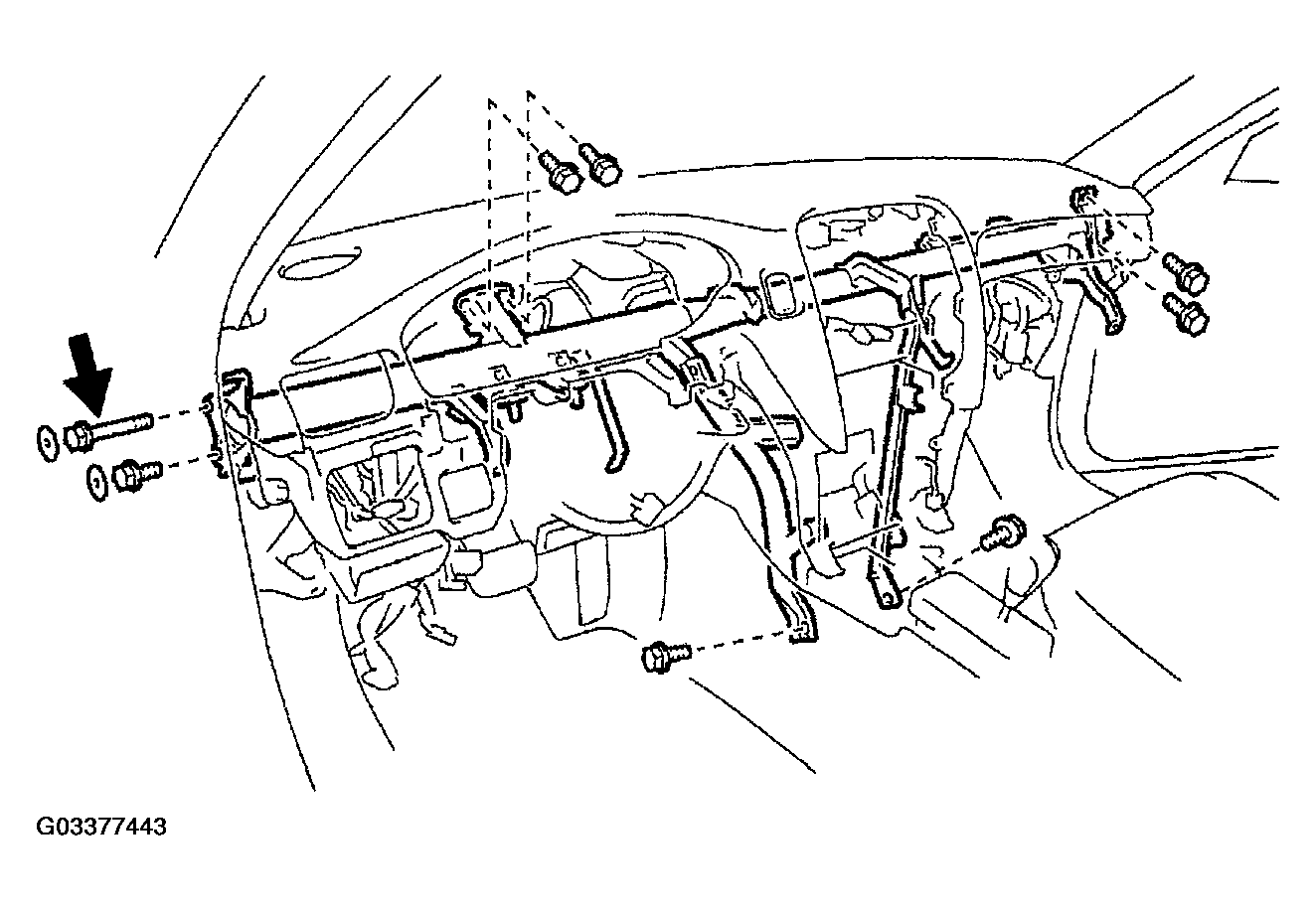 G03377443