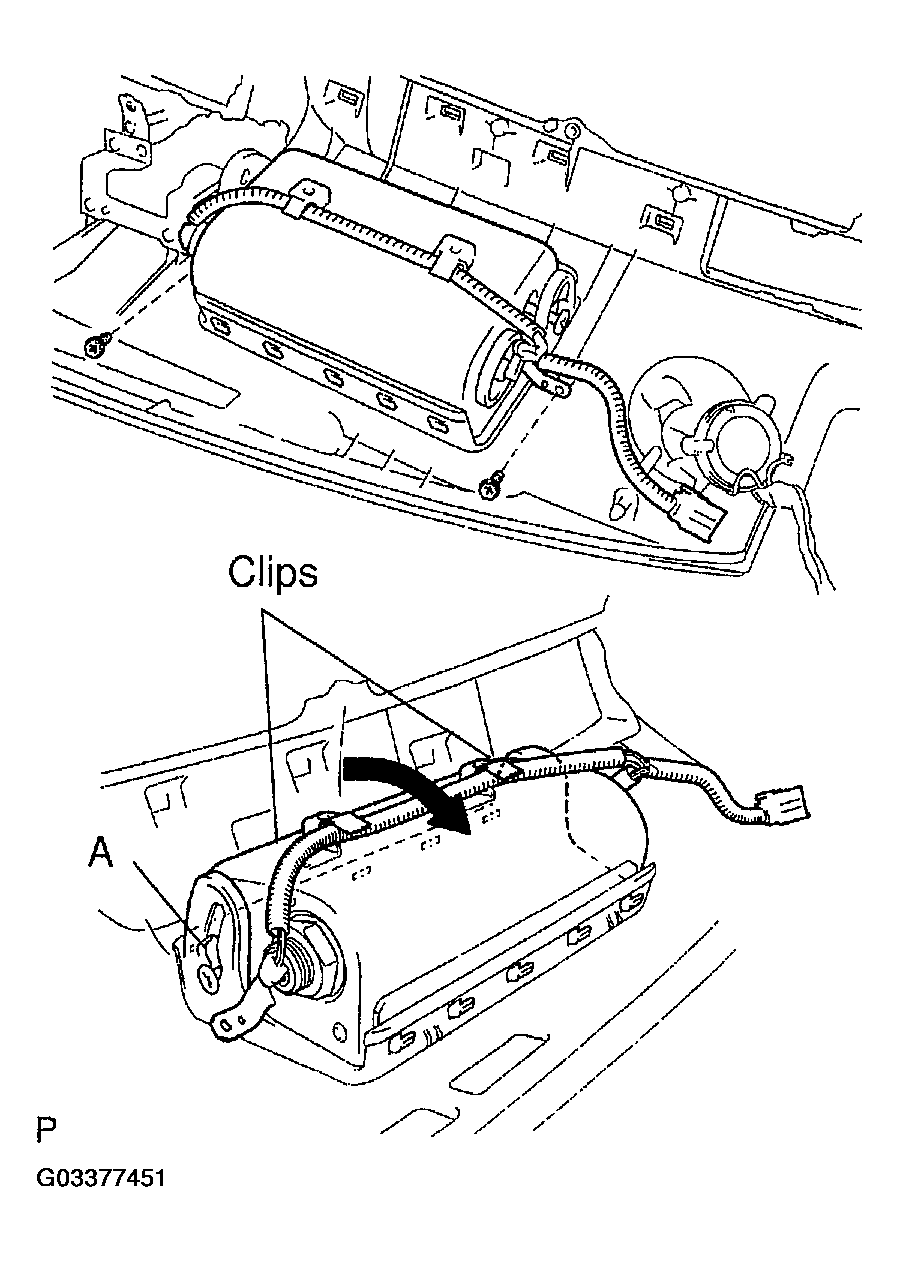 Clips

A

P

G03377451