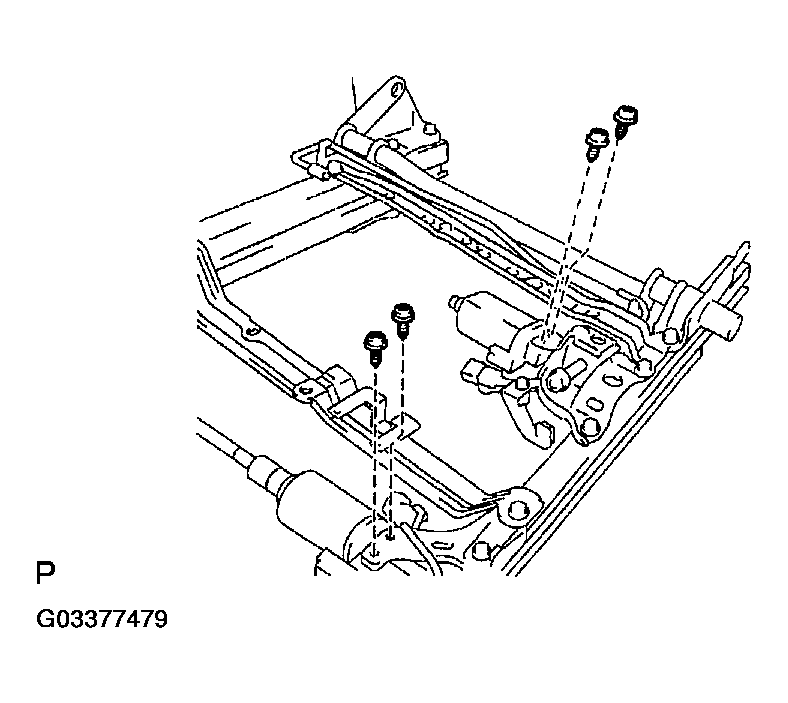 P

G03377479