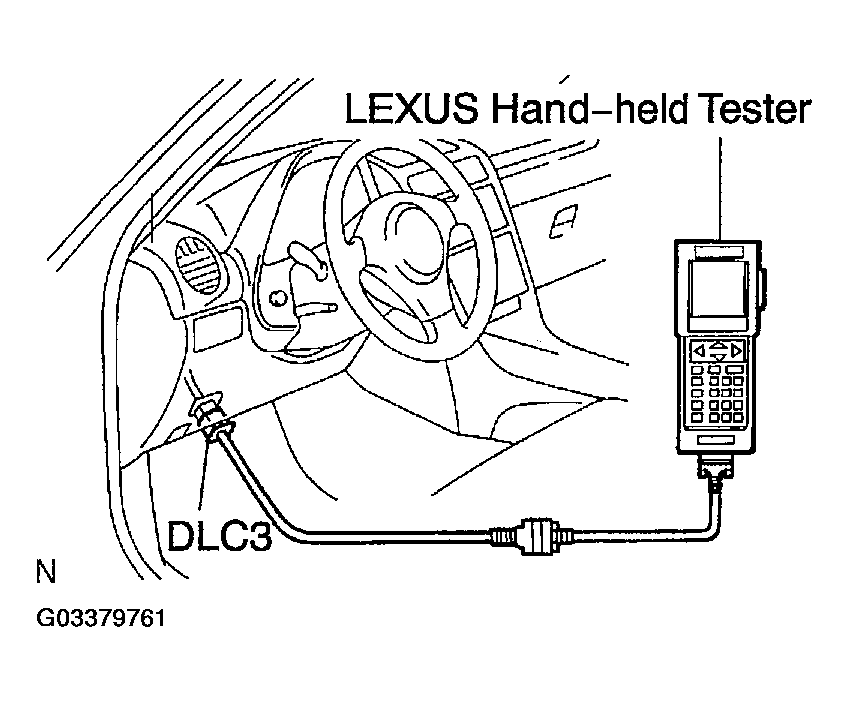 LEXUS Hand-held Tester

DLC3

N

G03379761