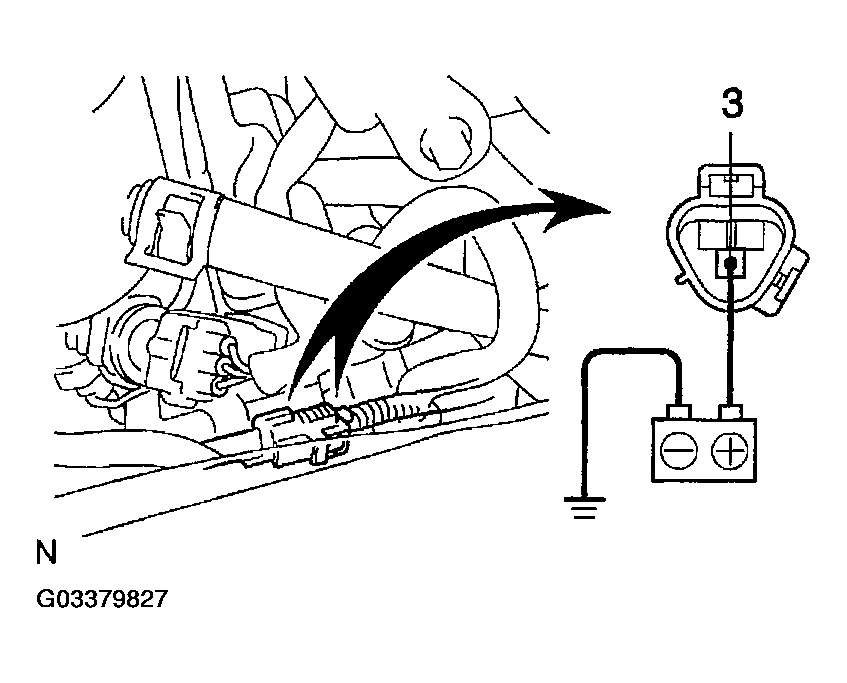 3

N

G03379827