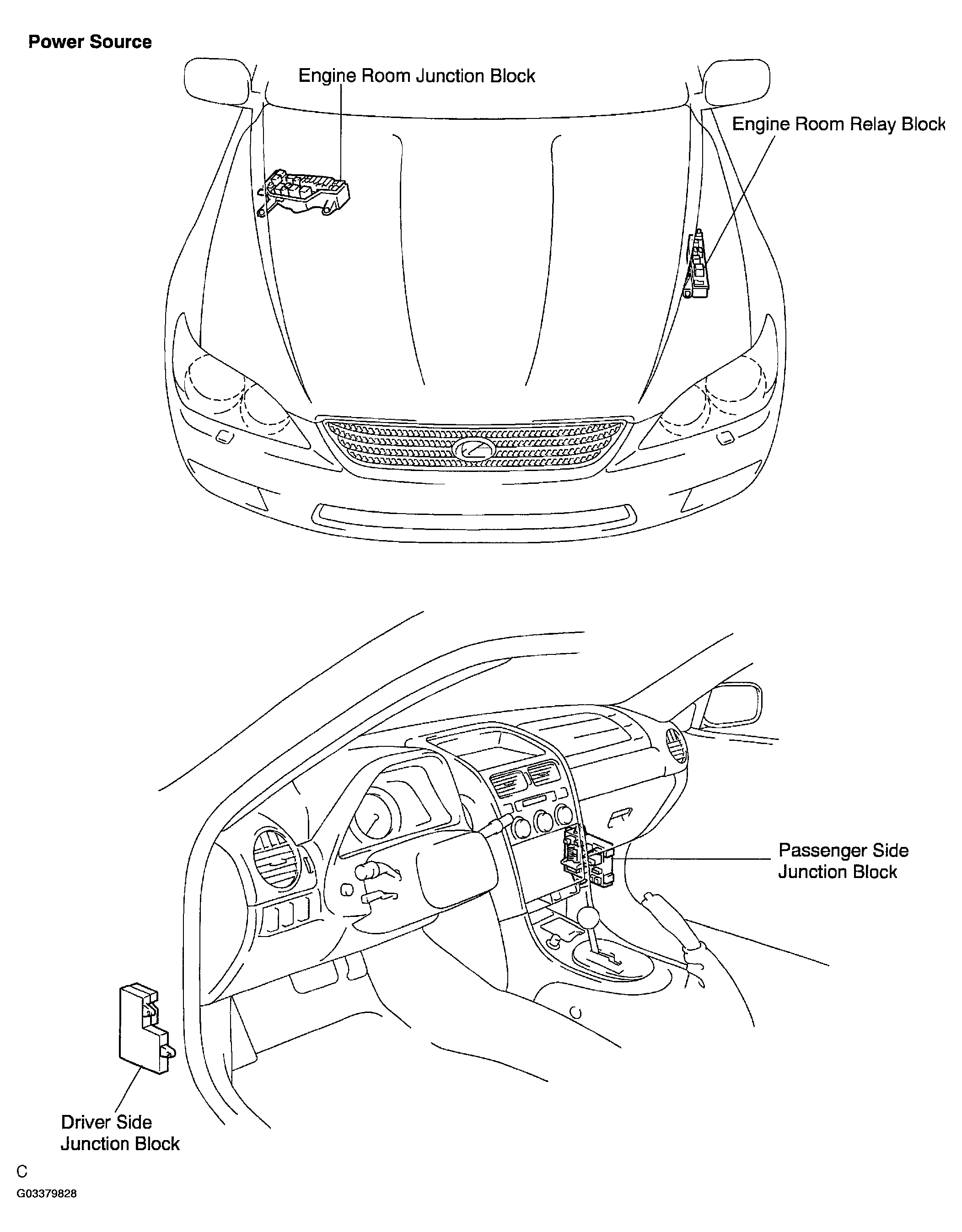 Power Source

Engine Room Junction Block

Engine Room Relay Block

Passenger Side Junction Block

Driver Side Junction Block

C

G03379828