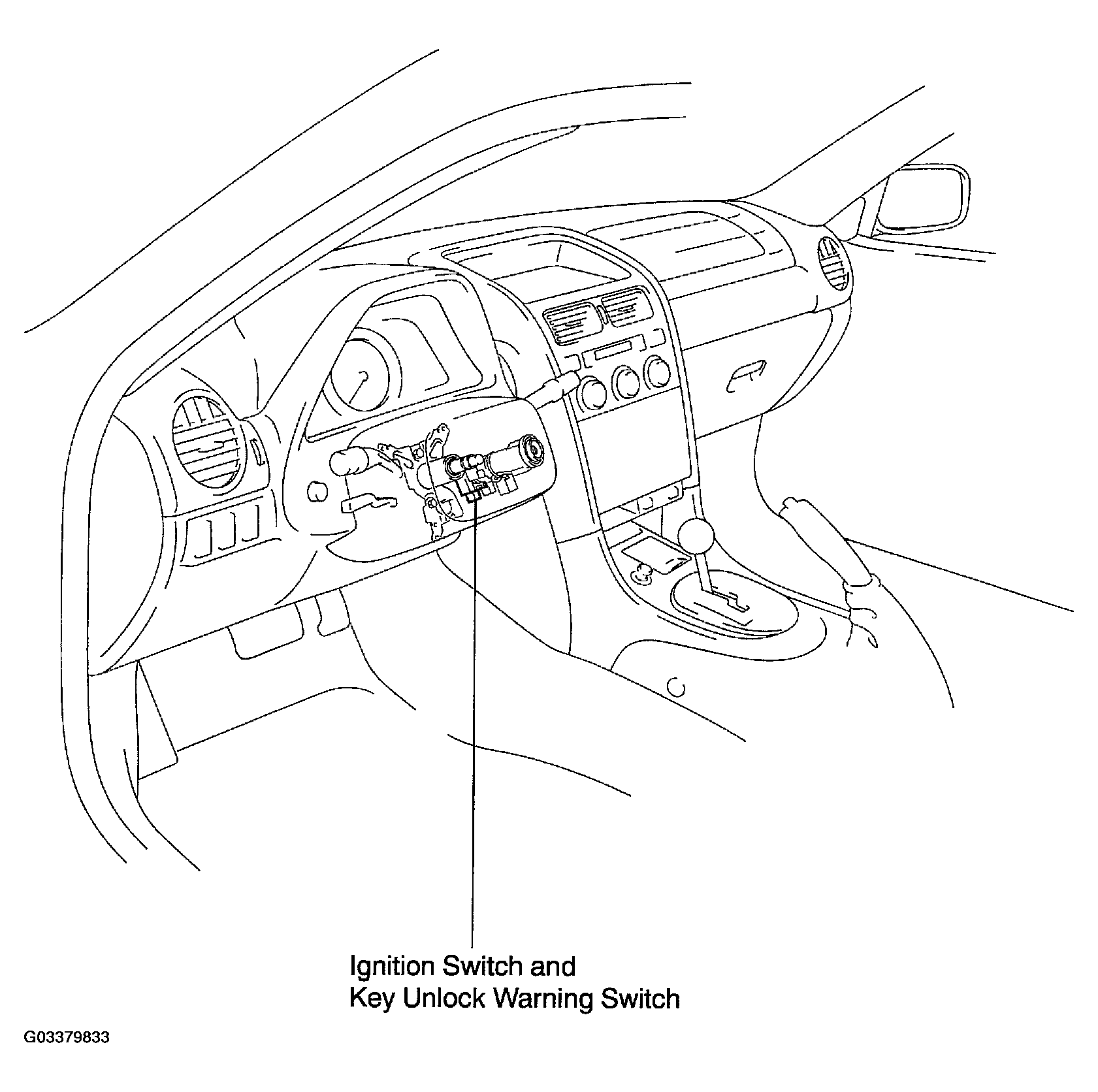 Ignition Switch and
Key Unlock Warning Switch

G03379833