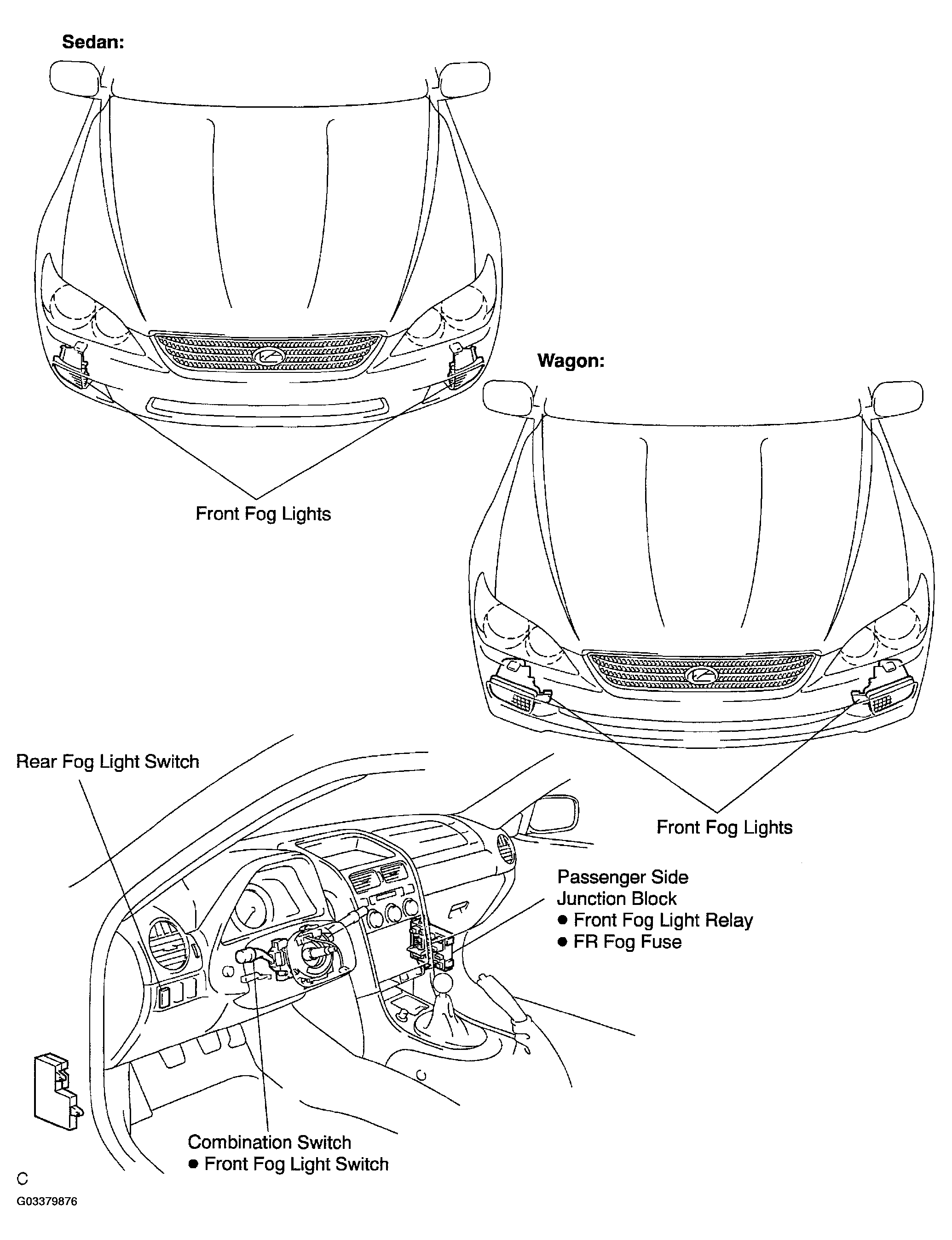 Sedan:

Front Fog Lights

Wagon:

Front Fog Lights

Rear Fog Light Switch

Passenger Side Junction Block
● Front Fog Light Relay
● FR Fog Fuse

Combination Switch
● Front Fog Light Switch

C

G03379876