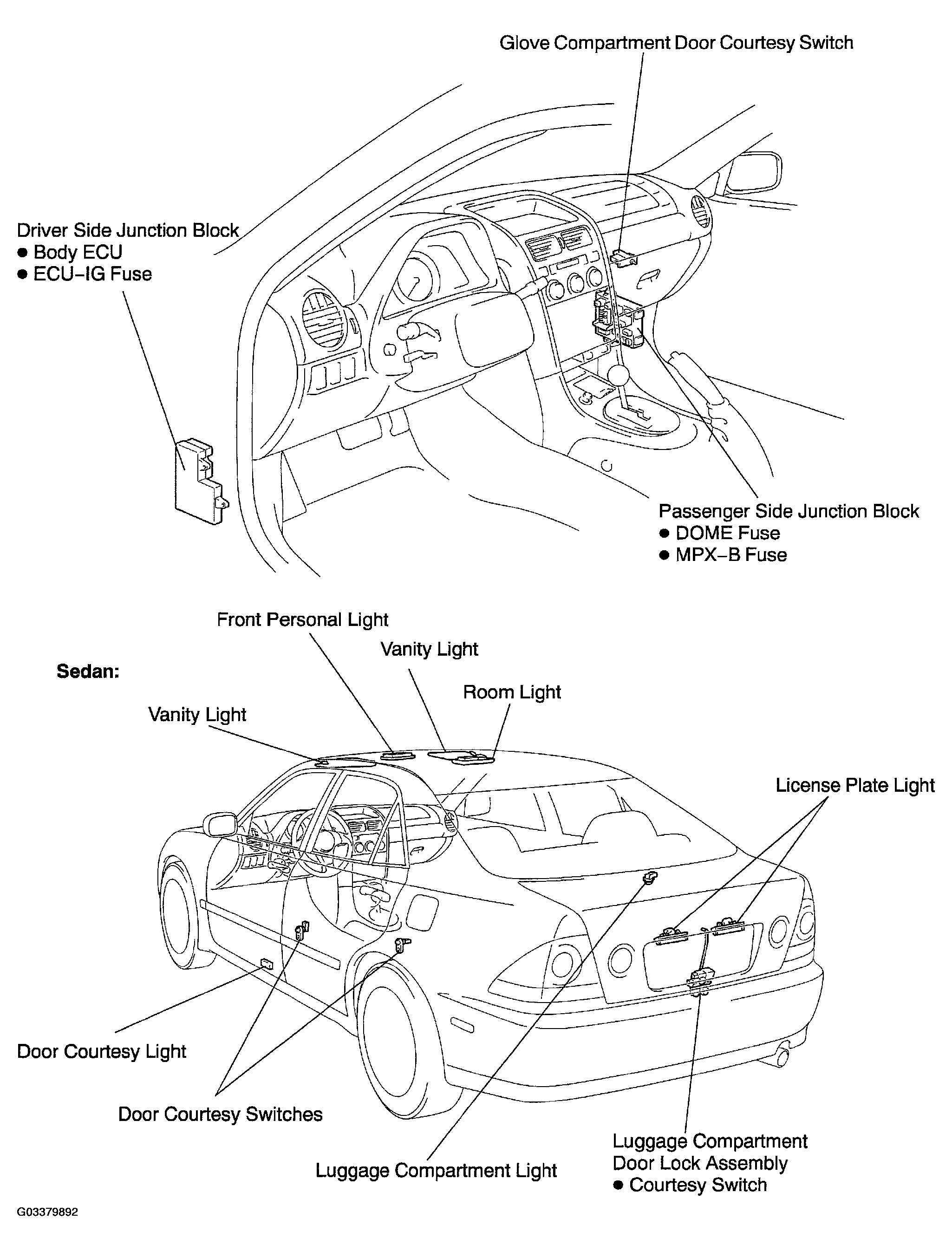 Glove Compartment Door Courtesy Switch

Driver Side Junction Block
● Body ECU
● ECU–IG Fuse

Passenger Side Junction Block
● DOME Fuse
● MPX–B Fuse

Front Personal Light

Vanity Light

Sedan:

Room Light

Vanity Light

License Plate Light

Door Courtesy Light

Door Courtesy Switches

Luggage Compartment Light

Luggage Compartment
Door Lock Assembly
● Courtesy Switch

G03379892