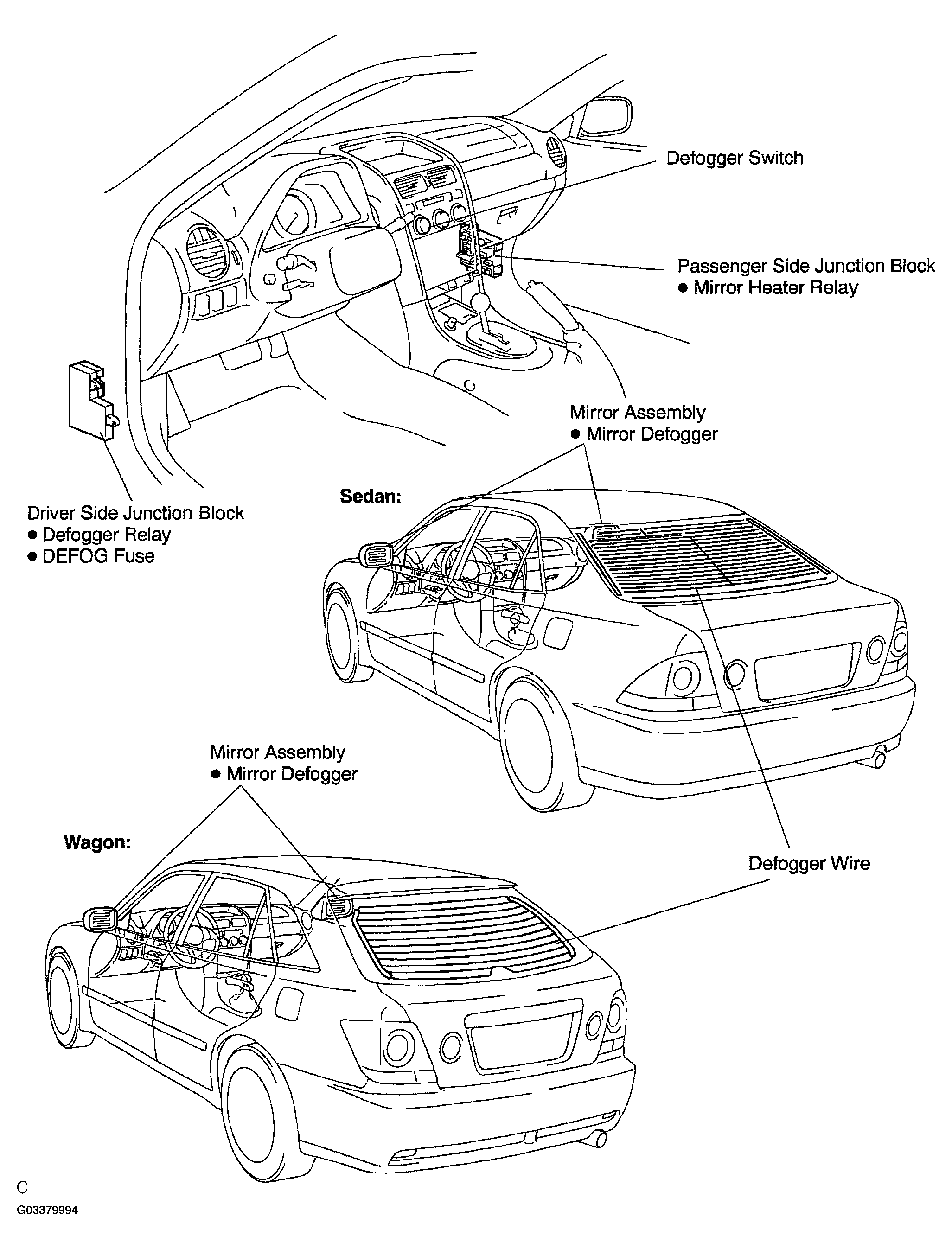 Defogger Switch

Passenger Side Junction Block
● Mirror Heater Relay

Mirror Assembly
● Mirror Defogger

Driver Side Junction Block
● Defogger Relay
● DEFOG Fuse

Sedan:

Mirror Assembly
● Mirror Defogger

Wagon:

Defogger Wire

C

G03379994