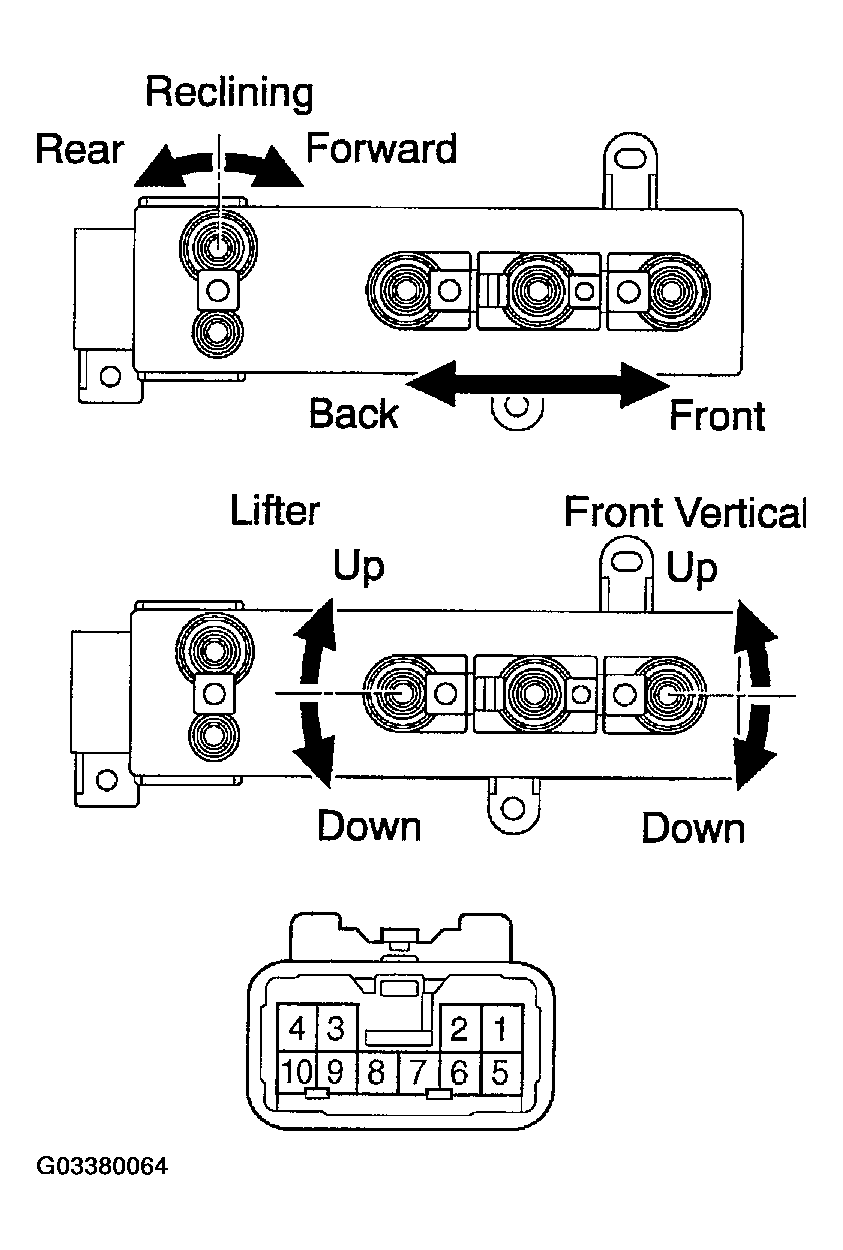 Reclining
Rear
Forward
Back
Front

Lifter
Front Vertical
Up
Up
Down
Down

4 3 2 1
10 9 8 7 6 5

G03380064