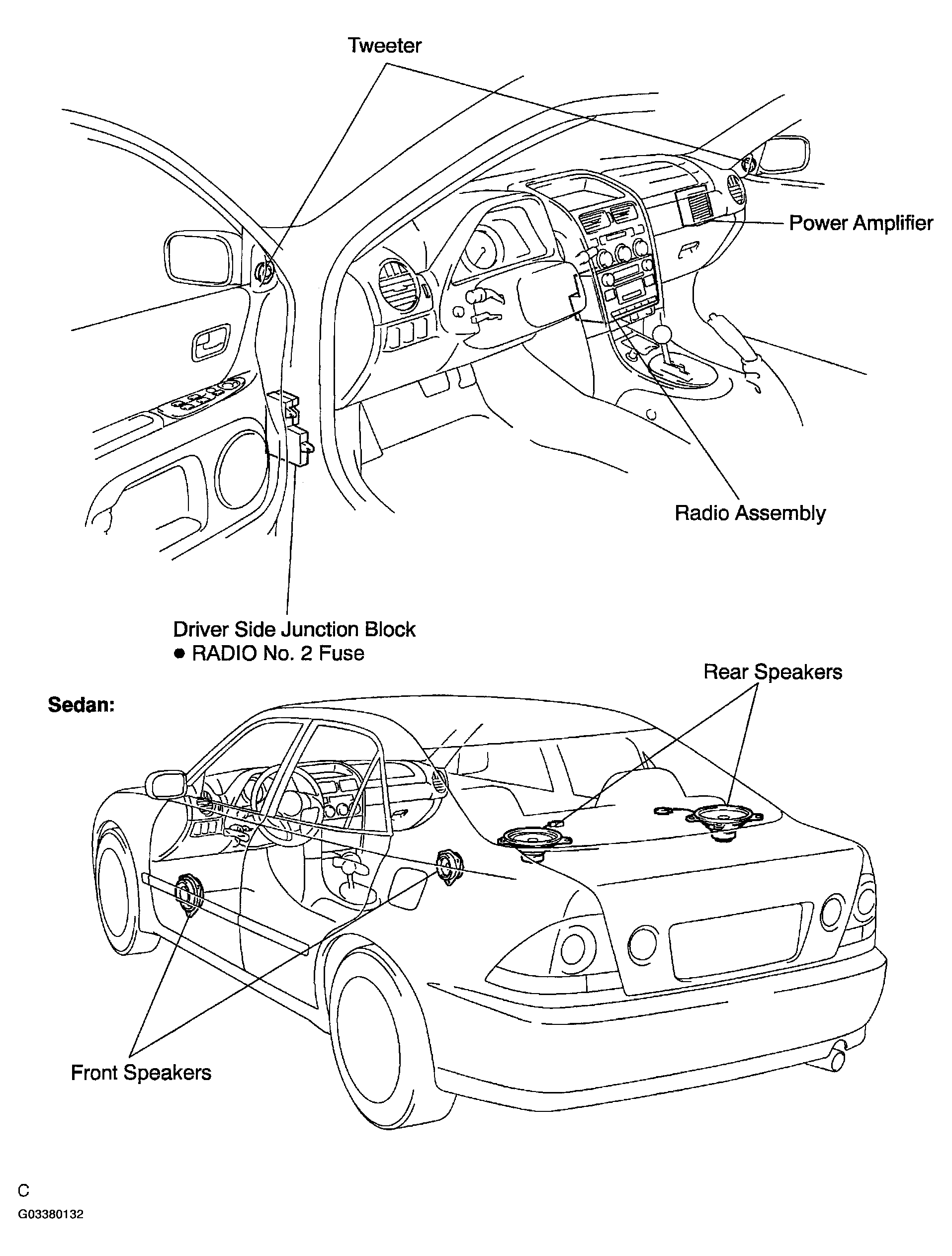 Tweeter

Power Amplifier

Radio Assembly

Driver Side Junction Block
● RADIO No. 2 Fuse

Rear Speakers

Sedan:

Front Speakers

C
G03380132