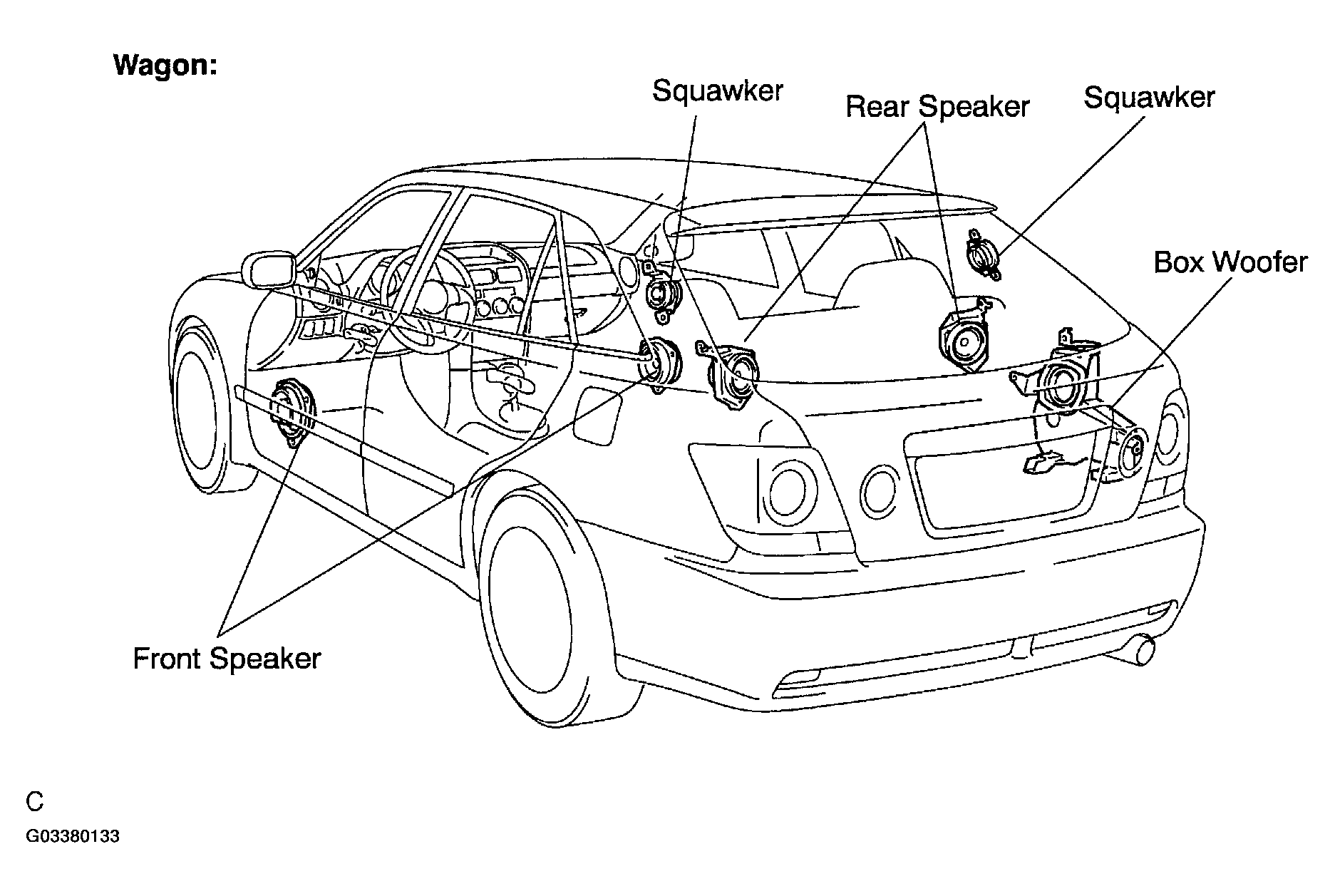 Wagon:

Squawker

Rear Speaker

Squawker

Box Woofer

Front Speaker

C

G03380133