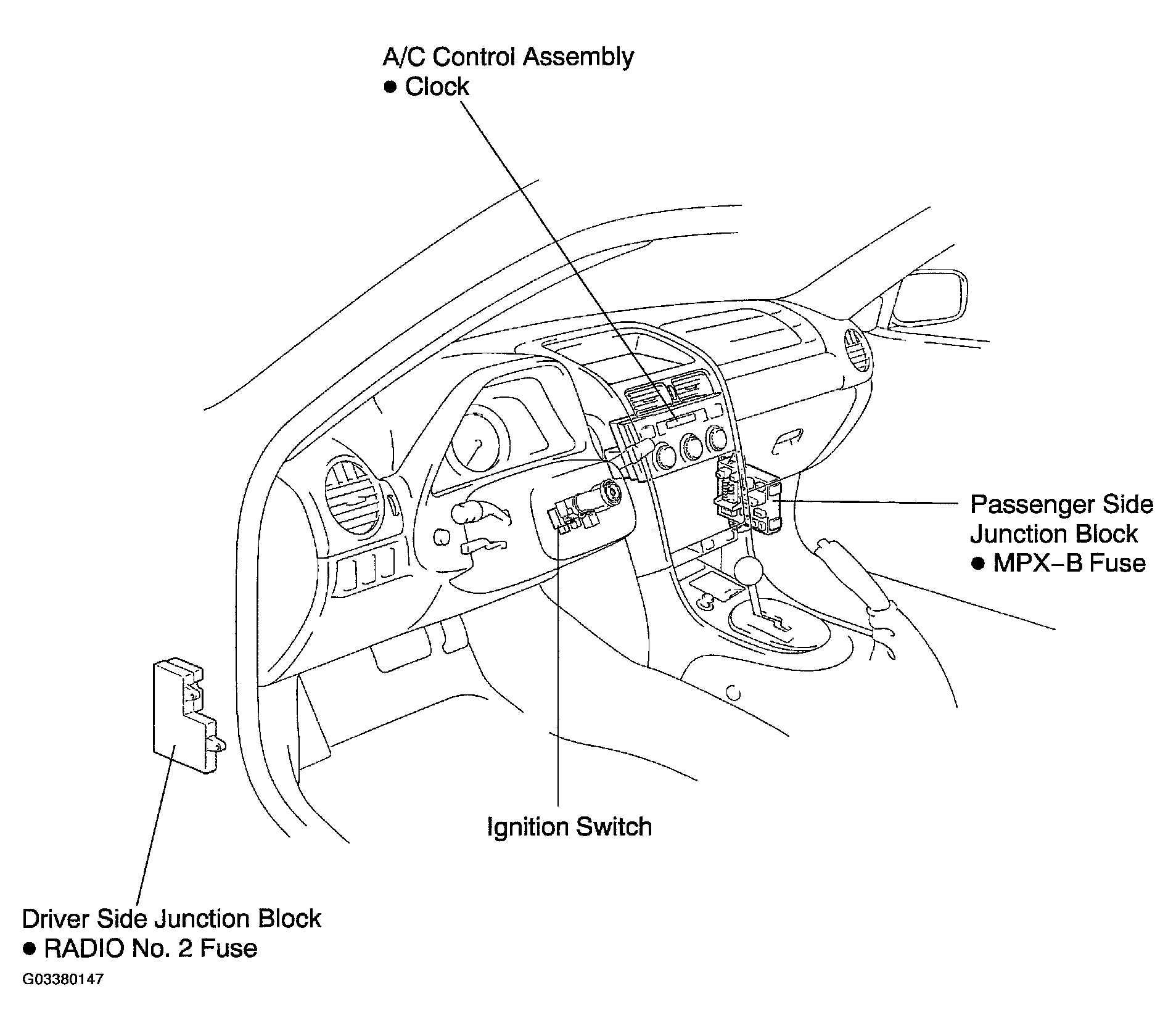 A/C Control Assembly
● Clock

Passenger Side
Junction Block
● MPX–B Fuse

Ignition Switch

Driver Side Junction Block
● RADIO No. 2 Fuse

G03380147