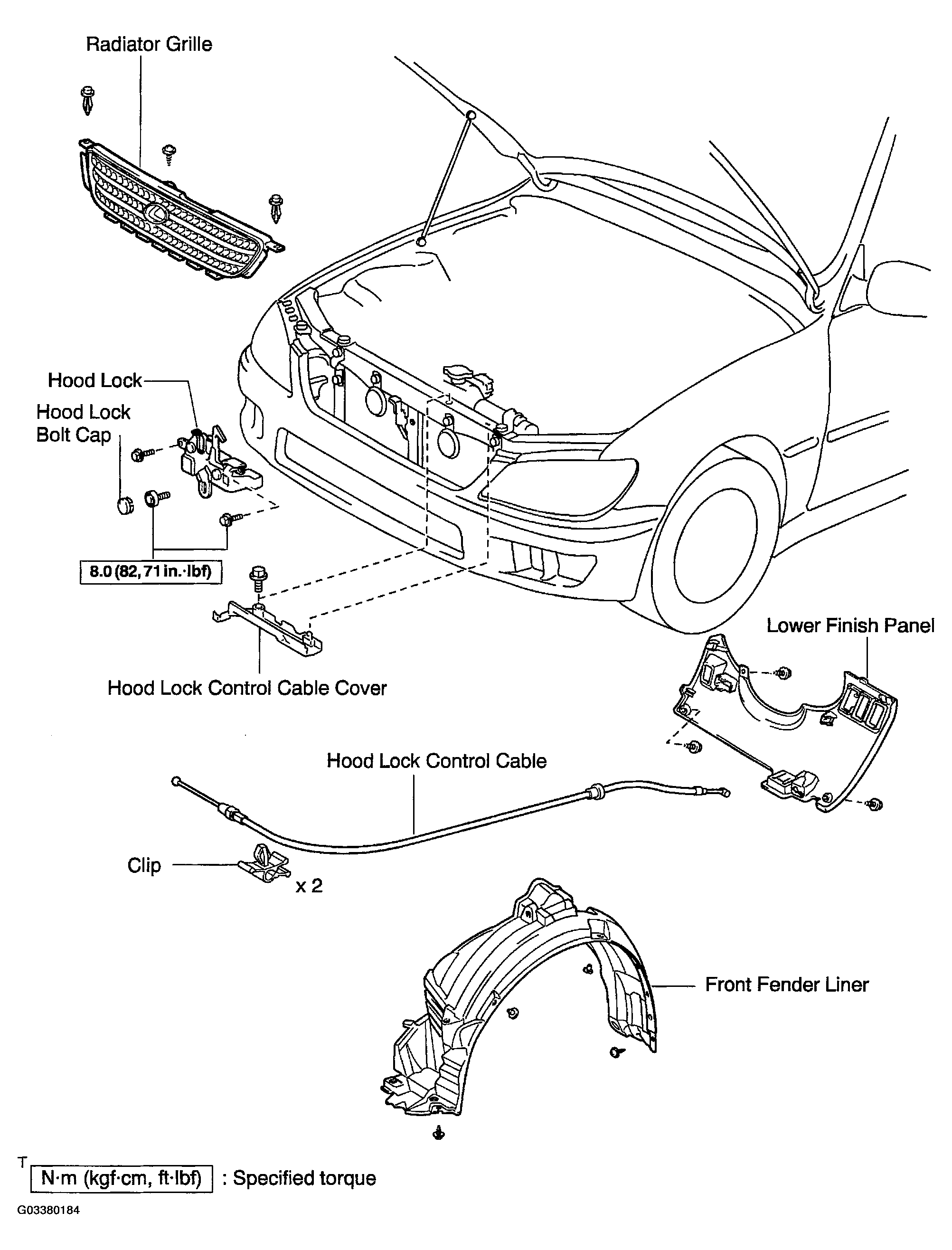 Radiator Grille

Hood Lock

Hood Lock Bolt Cap

8.0 (82, 71 in.·lbf)

Hood Lock Control Cable Cover

Lower Finish Panel

Hood Lock Control Cable

Clip

x 2

Front Fender Liner

T

N·m (kgf·cm, ft·lbf) : Specified torque

G03380184