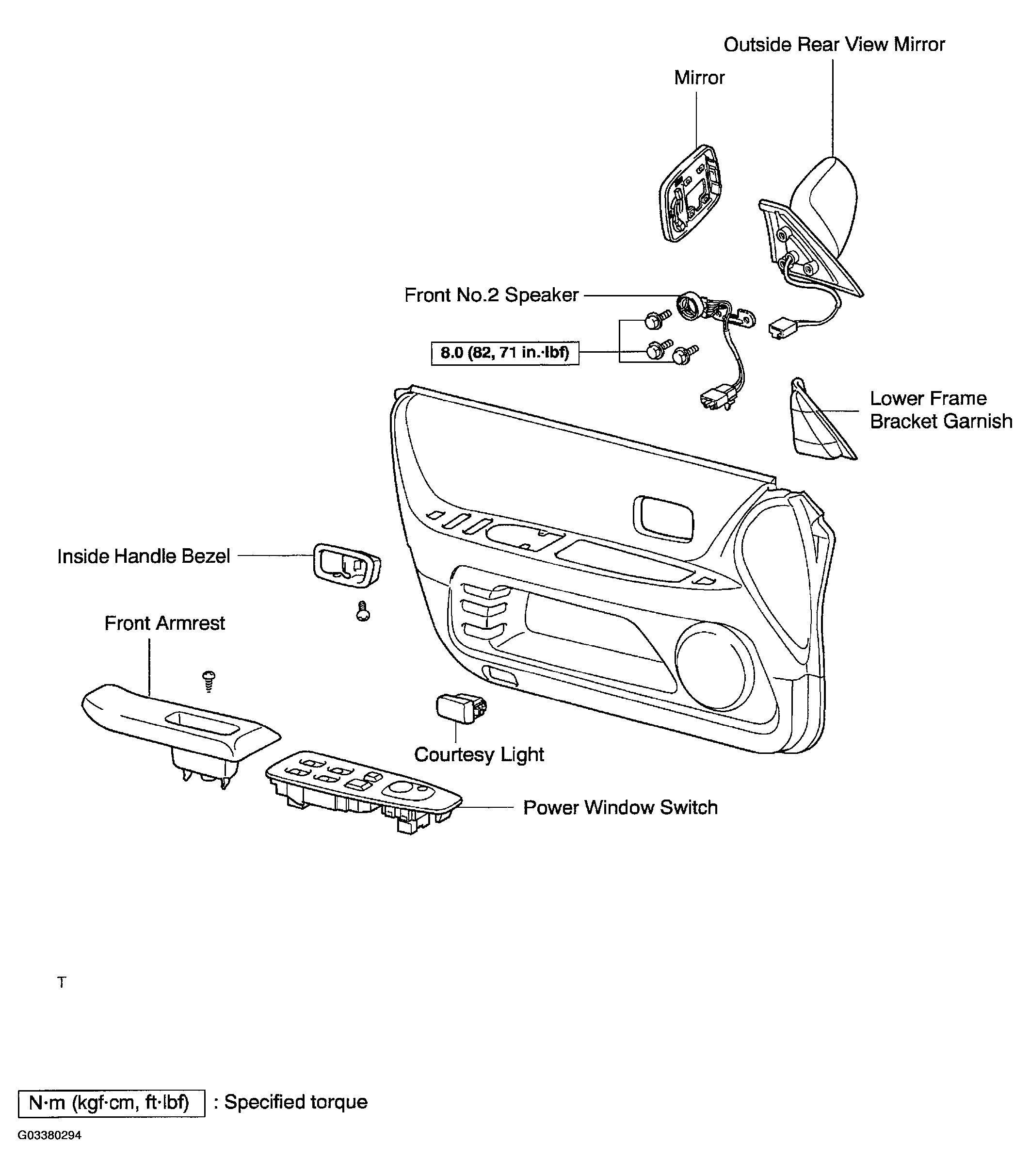 Outside Rear View Mirror

Mirror

Front No.2 Speaker

8.0 (82, 71 in.·lbf)

Lower Frame Bracket Garnish

Inside Handle Bezel

Front Armrest

Courtesy Light

Power Window Switch

T

N·m (kgf·cm, ft·lbf) : Specified torque

G03380294