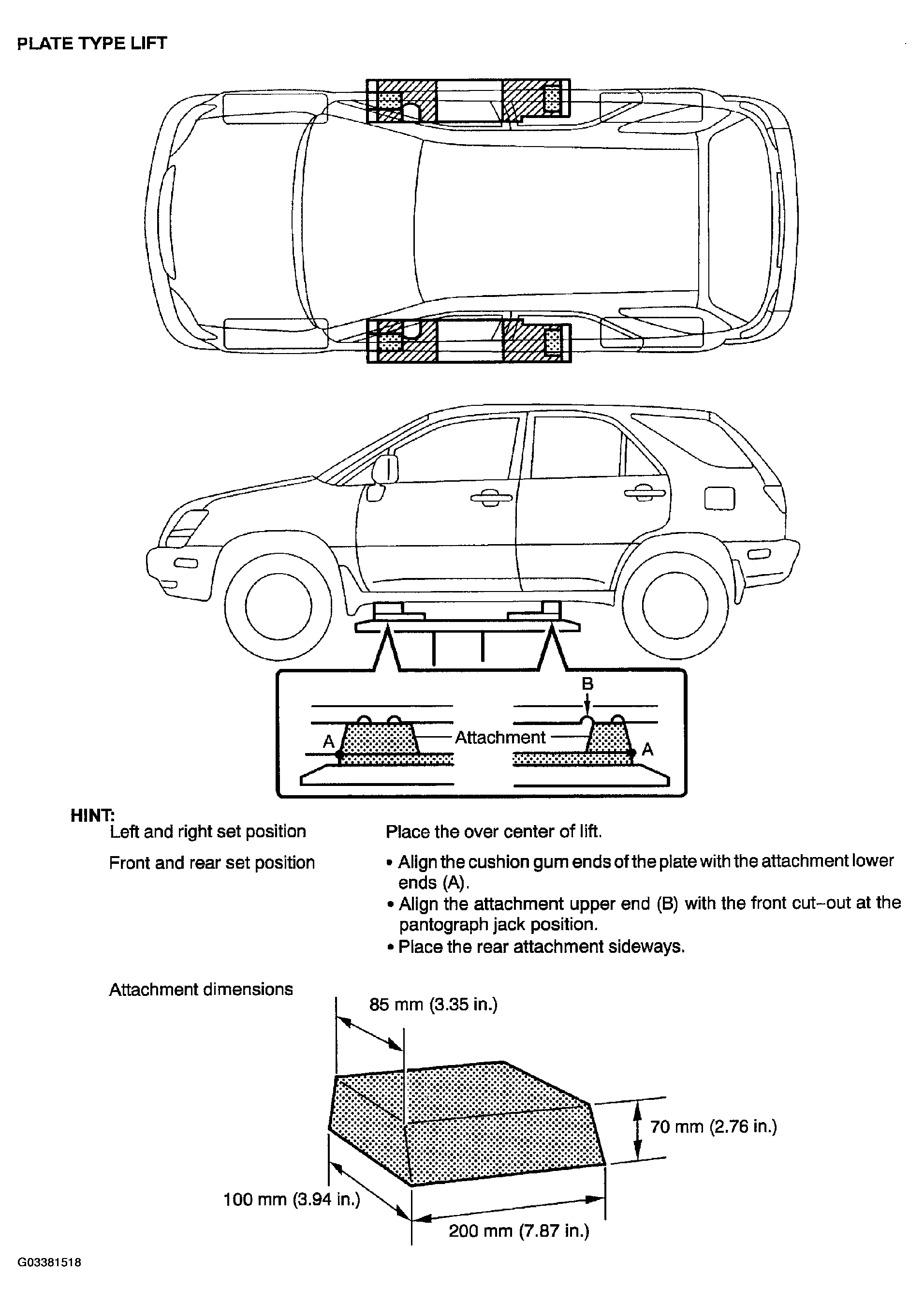 PLATE TYPE LIFT

B
A
Attachment
A

HINT:
Left and right set position
Place the over center of lift.
Front and rear set position
• Align the cushion gum ends of the plate with the attachment lower ends (A).
• Align the attachment upper end (B) with the front cut–out at the pantograph jack position.
• Place the rear attachment sideways.

Attachment dimensions
85 mm (3.35 in.)
70 mm (2.76 in.)
100 mm (3.94 in.)
200 mm (7.87 in.)

G03381518