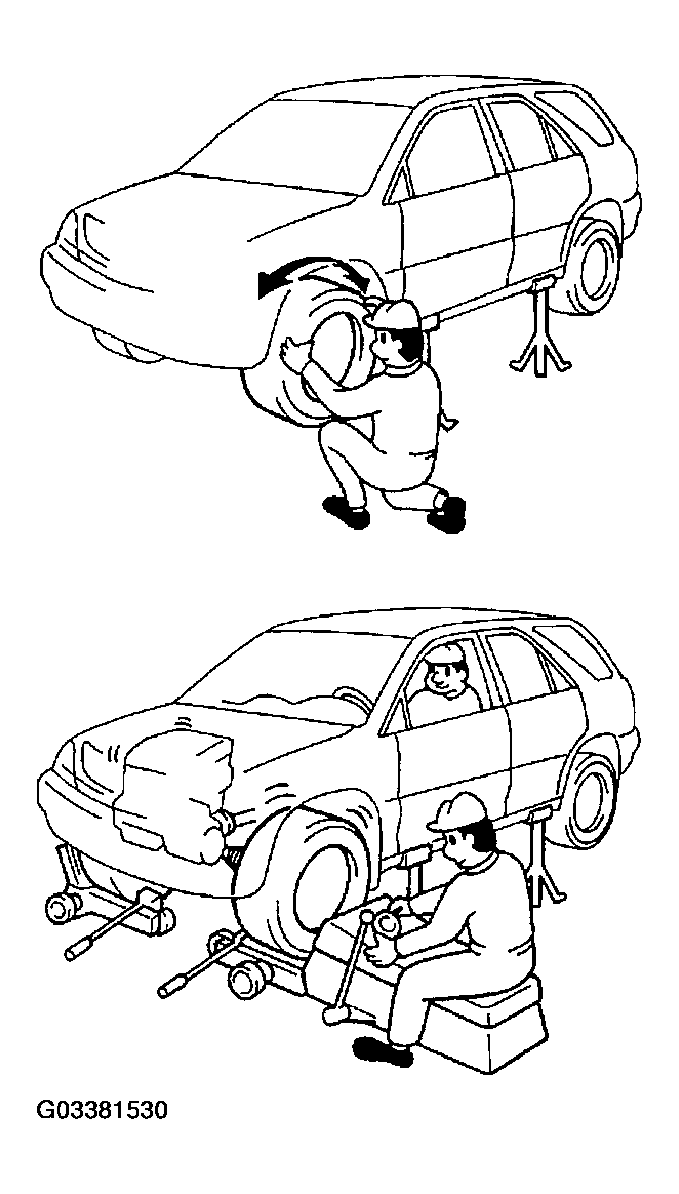 G03381530