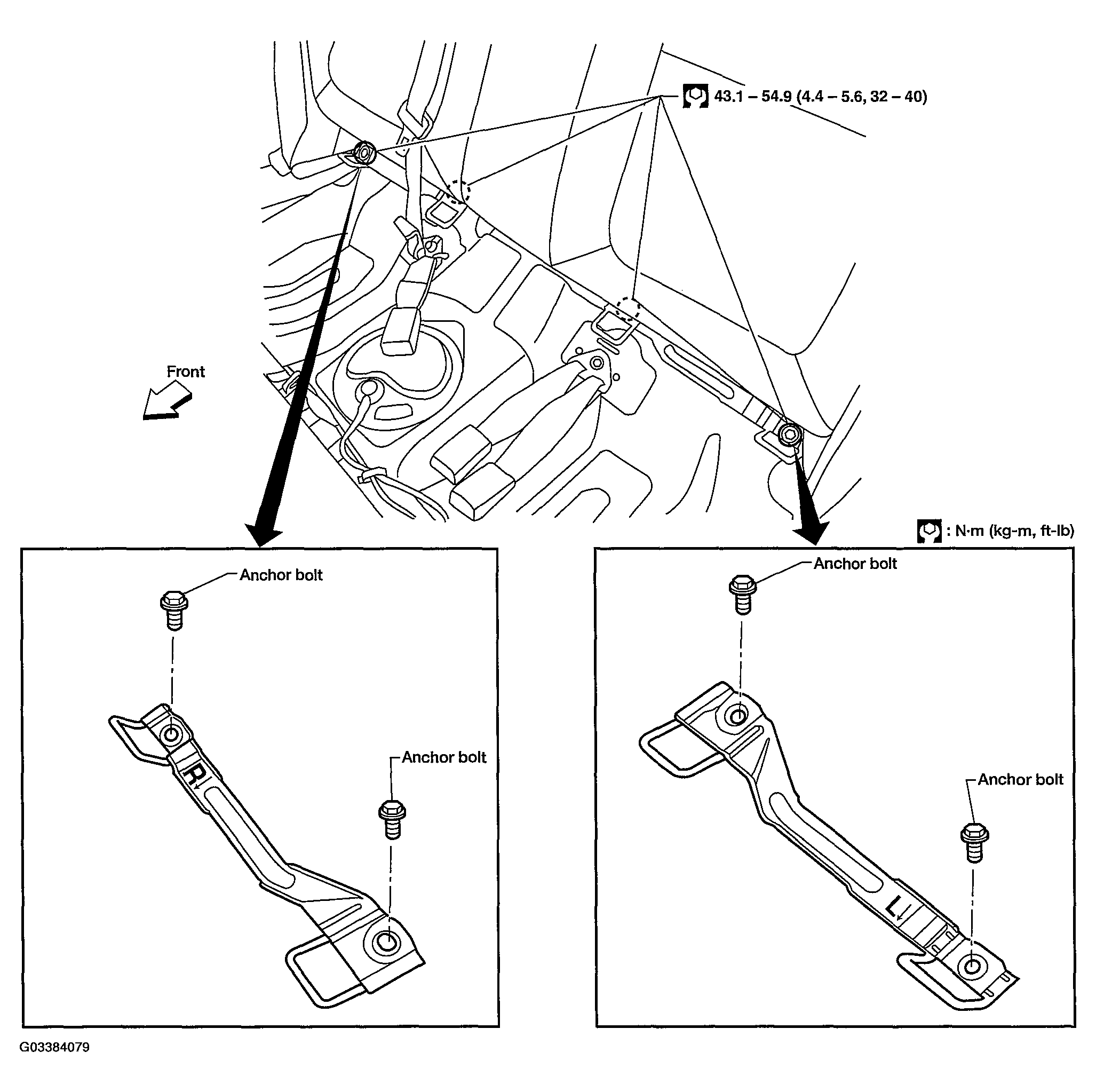 43.1 – 54.9 (4.4 – 5.6, 32 – 40)

Front

: N·m (kg-m, ft-lb)

Anchor bolt

Anchor bolt

R

Anchor bolt

Anchor bolt

L

G03384079