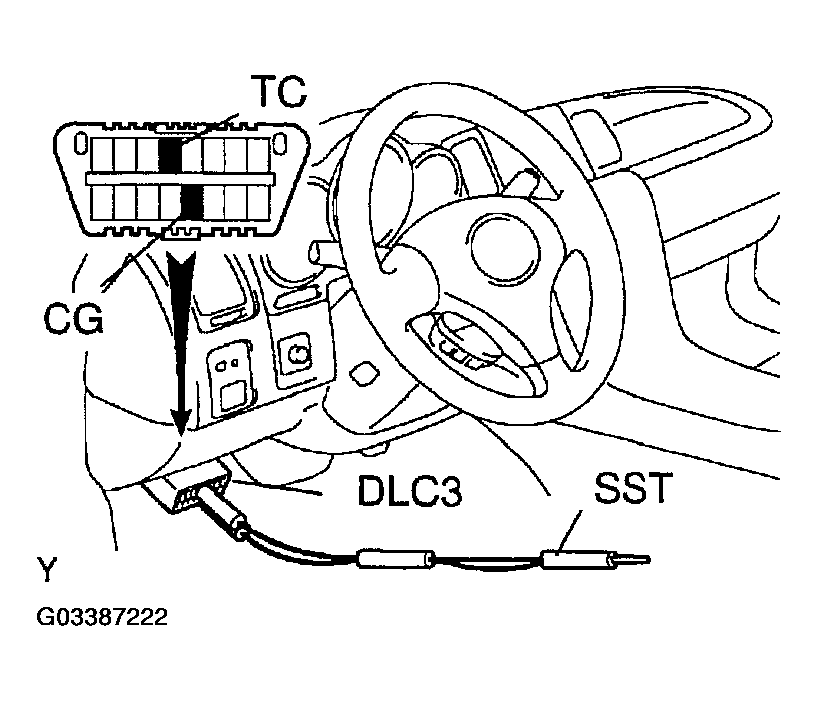 TC
CG
DLC3
SST
Y
G03387222