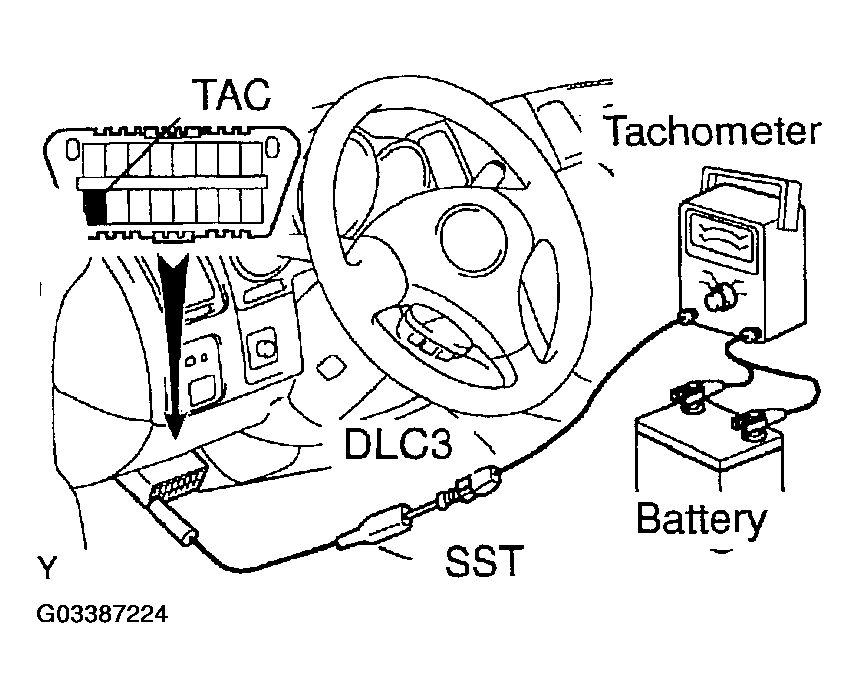 TAC
Tachometer
DLC3
Battery
SST
Y
G03387224