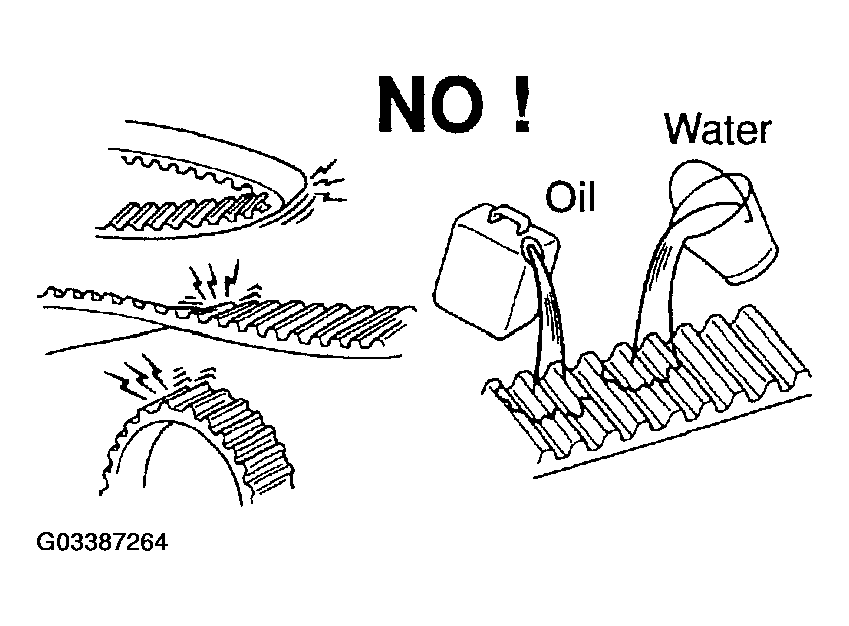 NO !

Water

Oil

G03387264