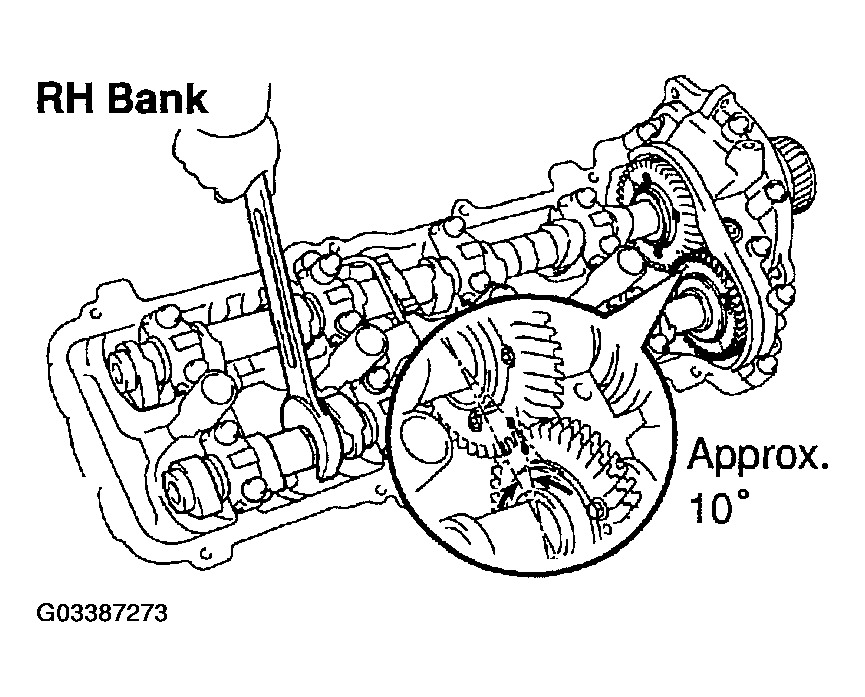 RH Bank

Approx. 10°

G03387273