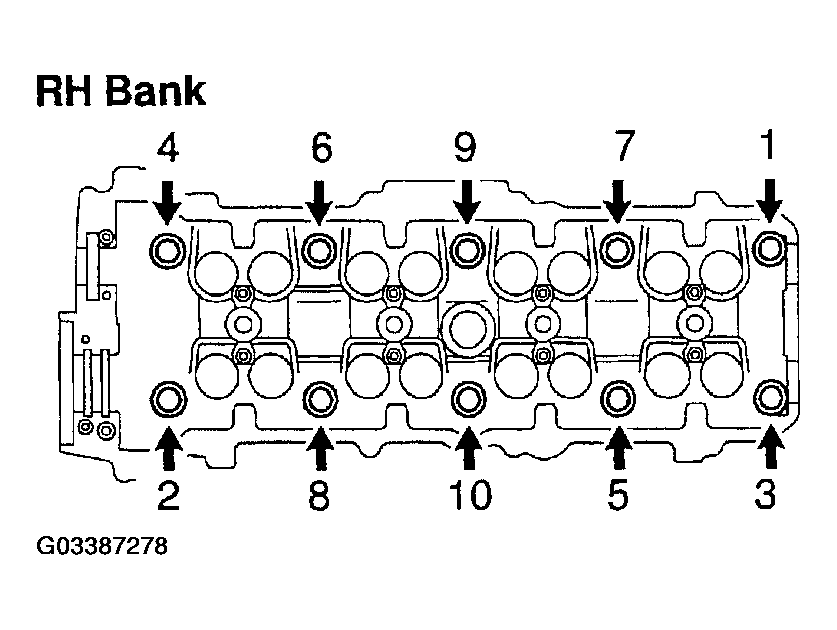 RH Bank

4 6 9 7 1

2 8 10 5 3

G03387278