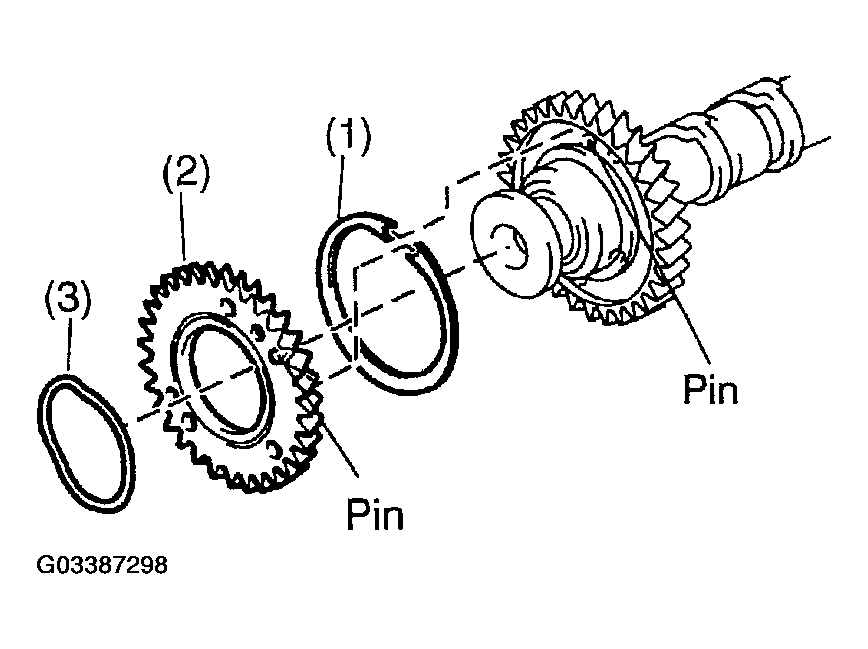 (1)

(2)

(3)

Pin

Pin

G03387298