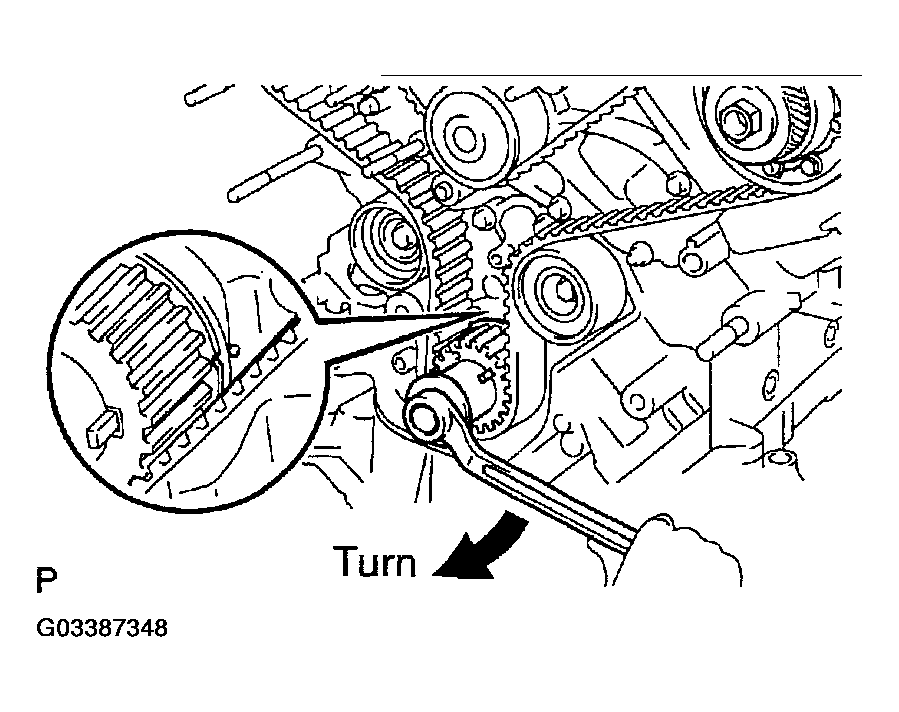 Turn

P

G03387348