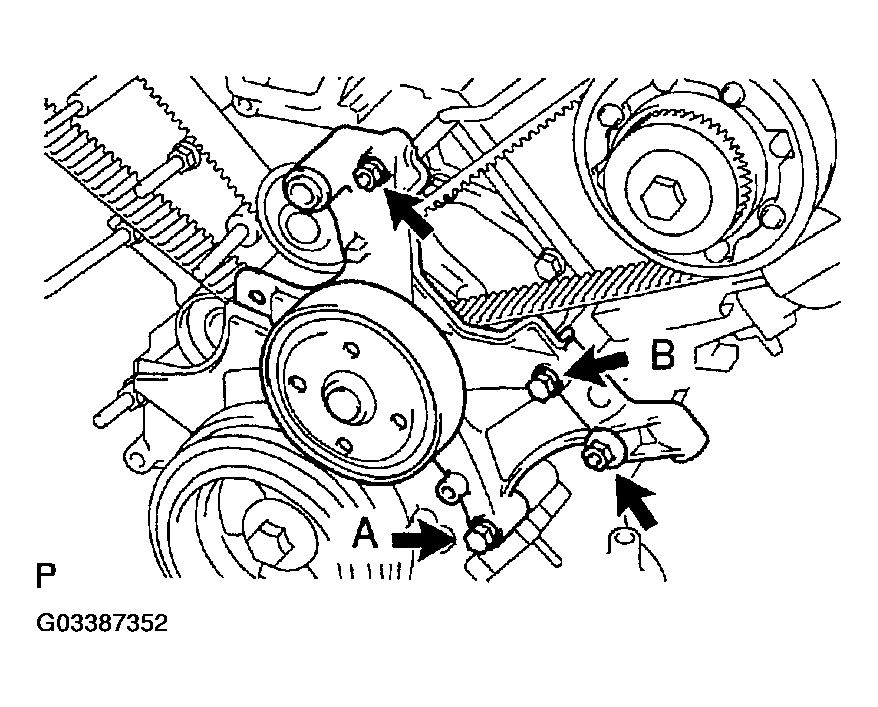 B

A

P

G03387352