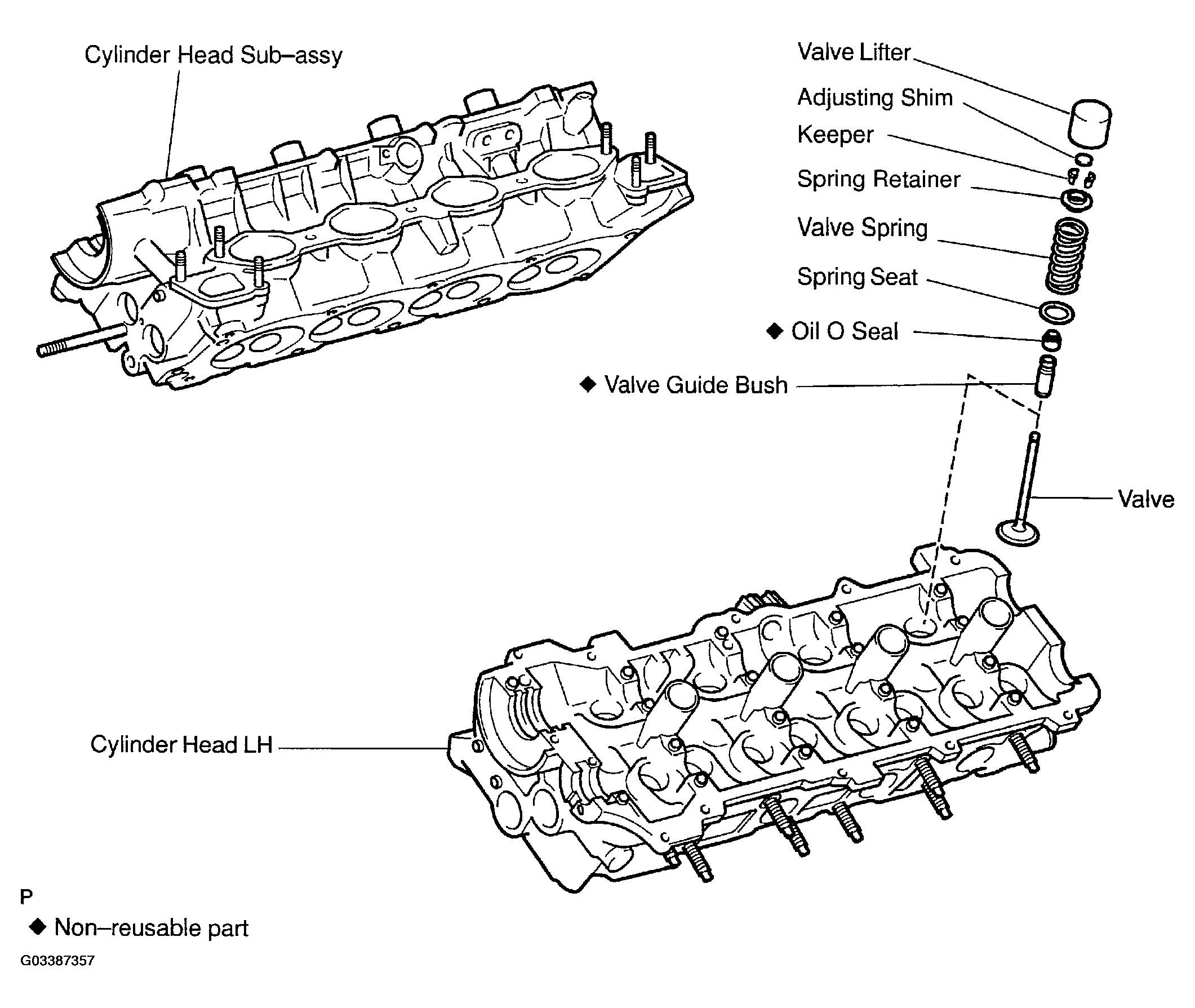 Cylinder Head Sub–assy

Valve Lifter
Adjusting Shim
Keeper
Spring Retainer
Valve Spring
Spring Seat
◆ Oil O Seal
◆ Valve Guide Bush
Valve

Cylinder Head LH

P
◆ Non–reusable part
G03387357