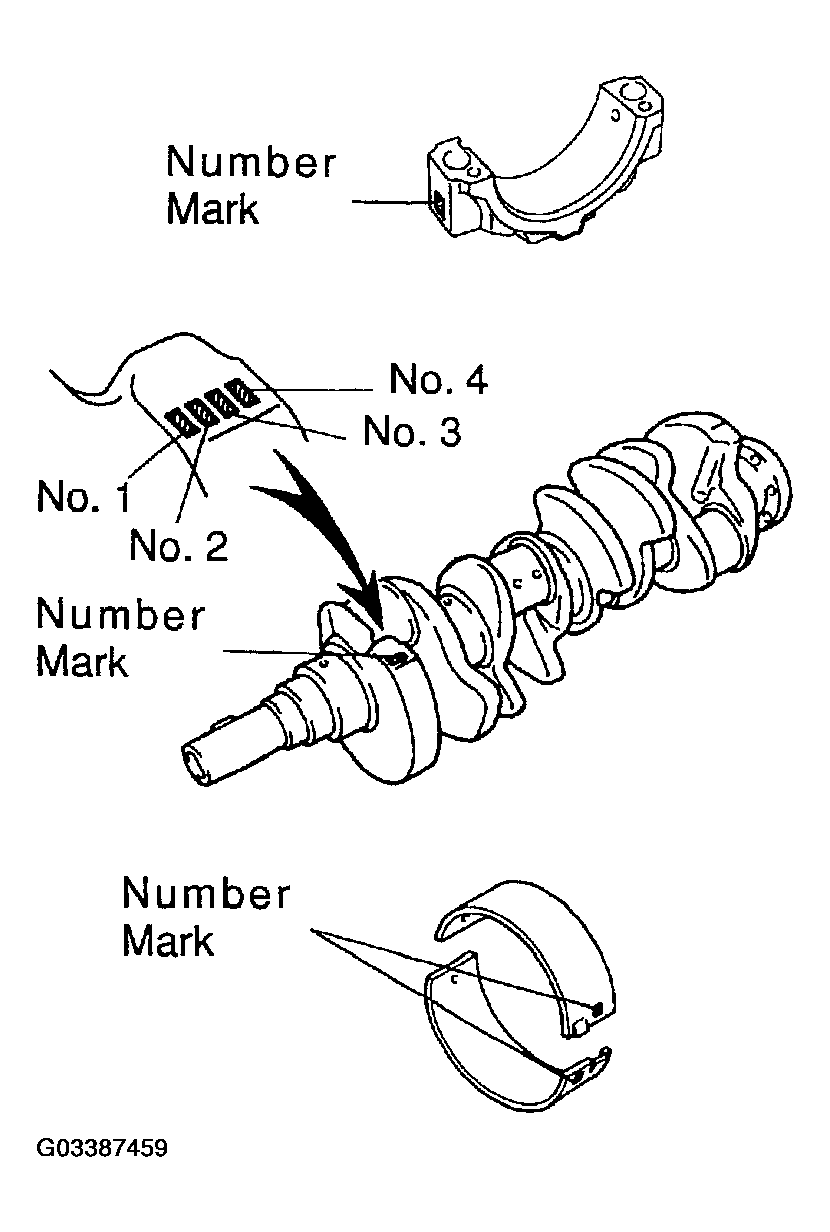 Number Mark

No. 4
No. 3
No. 1
No. 2

Number Mark

Number Mark

G03387459