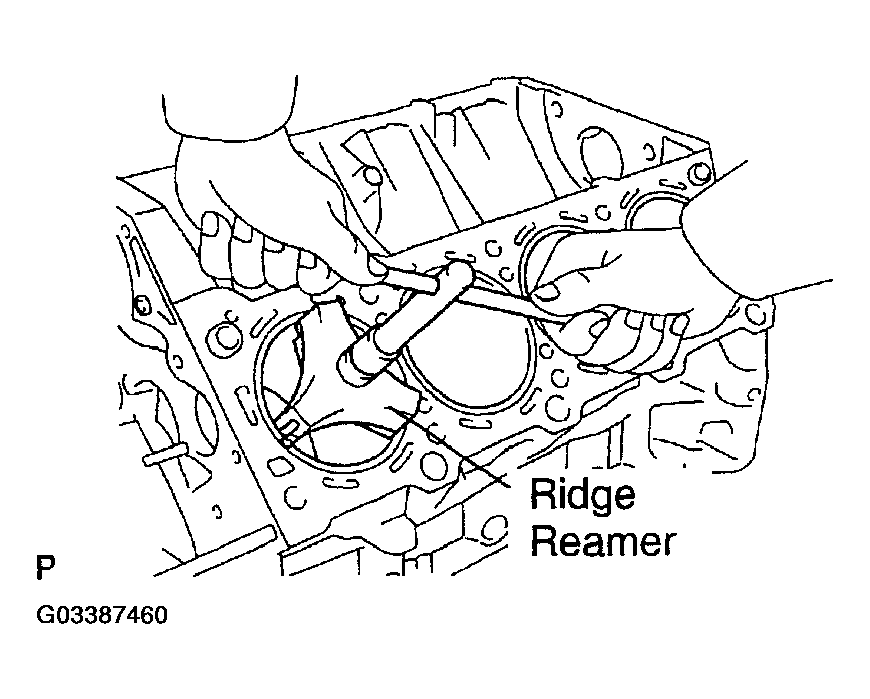 Ridge Reamer

P

G03387460