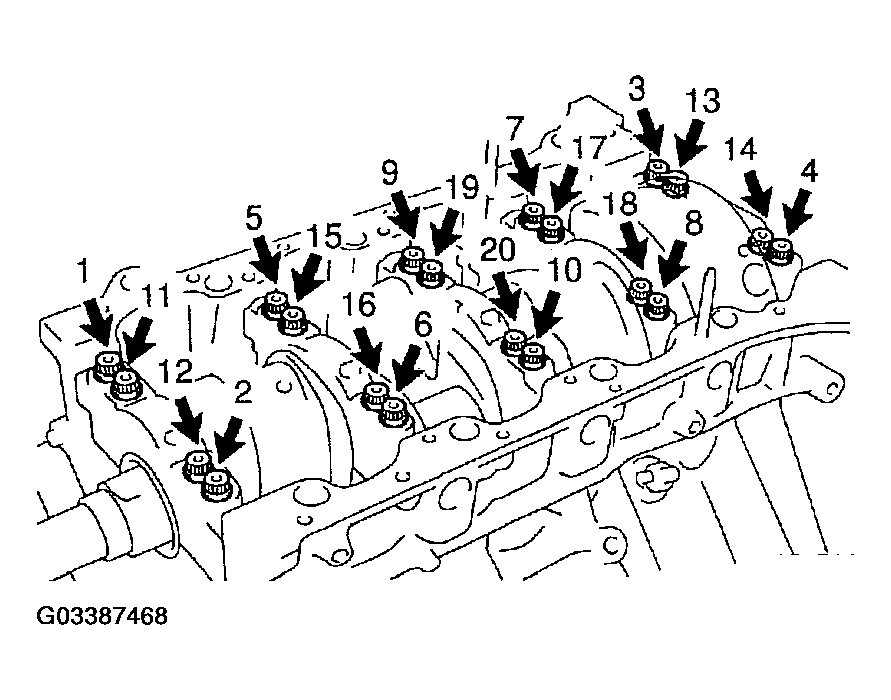 3
13
7
17
14
4
9
19
18
8
5
15
20
10
1
11
16
6
12
2

G03387468